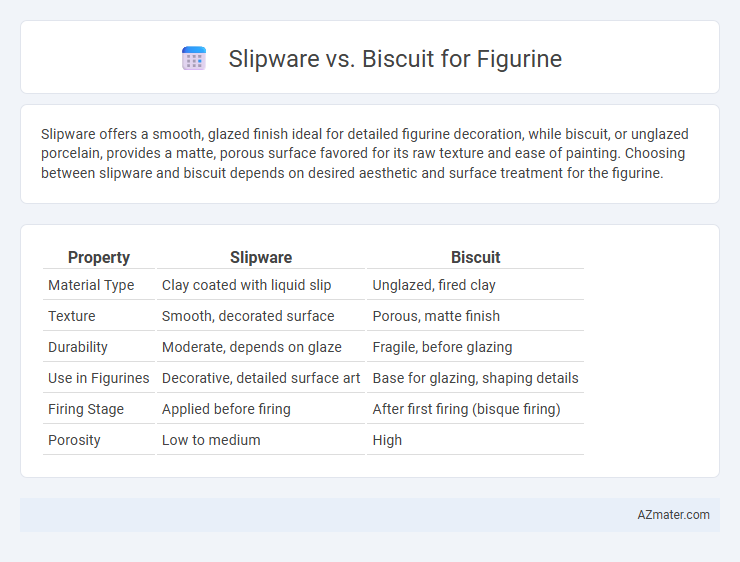 Slipware vs. Biscuit for Figurine

Slipware offers a smooth, glazed finish ideal for detailed figurine decoration, while biscuit, or unglazed porcelain, provides a matte, porous surface favored for its raw texture and ease of painting. Choosing between slipware and biscuit depends on desired aesthetic and surface treatment for the figurine.

| Property | Slipware | Biscuit |
|---|---|---|
| Material Type | Clay coated with liquid slip | Unglazed, fired clay |
| Texture | Smooth, decorated surface | Porous, matte finish |
| Durability | Moderate, depends on glaze | Fragile, before glazing |
| Use in Figurines | Decorative, detailed surface art | Base for glazing, shaping details |
| Firing Stage | Applied before firing | After first firing (bisque firing) |
| Porosity | Low to medium | High |

AZmater.com