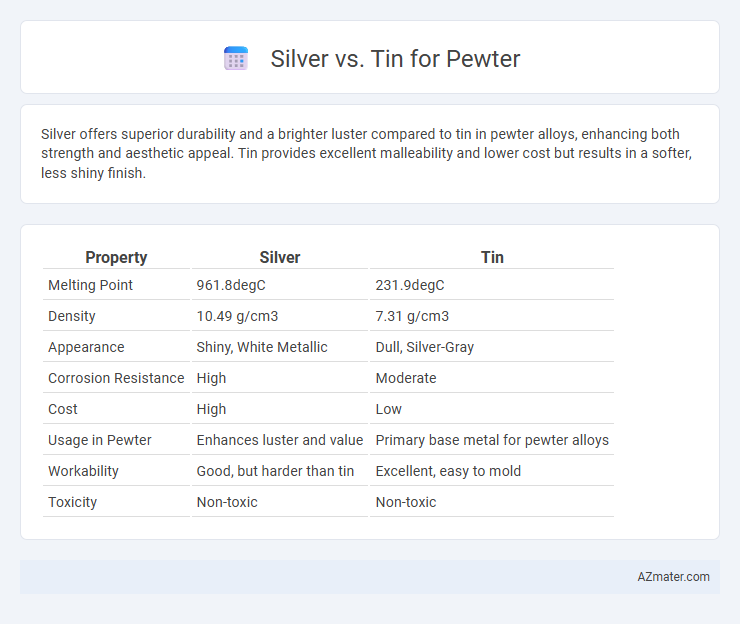 Silver vs. Tin for Pewter

Silver offers superior durability and a brighter luster compared to tin in pewter alloys, enhancing both strength and aesthetic appeal. Tin provides excellent malleability and lower cost but results in a softer, less shiny finish.

| Property | Silver | Tin |
|---|---|---|
| Melting Point | 961.8degC | 231.9degC |
| Density | 10.49 g/cm3 | 7.31 g/cm3 |
| Appearance | Shiny, White Metallic | Dull, Silver-Gray |
| Corrosion Resistance | High | Moderate |
| Cost | High | Low |
| Usage in Pewter | Enhances luster and value | Primary base metal for pewter alloys |
| Workability | Good, but harder than tin | Excellent, easy to mold |
| Toxicity | Non-toxic | Non-toxic |

AZmater.com