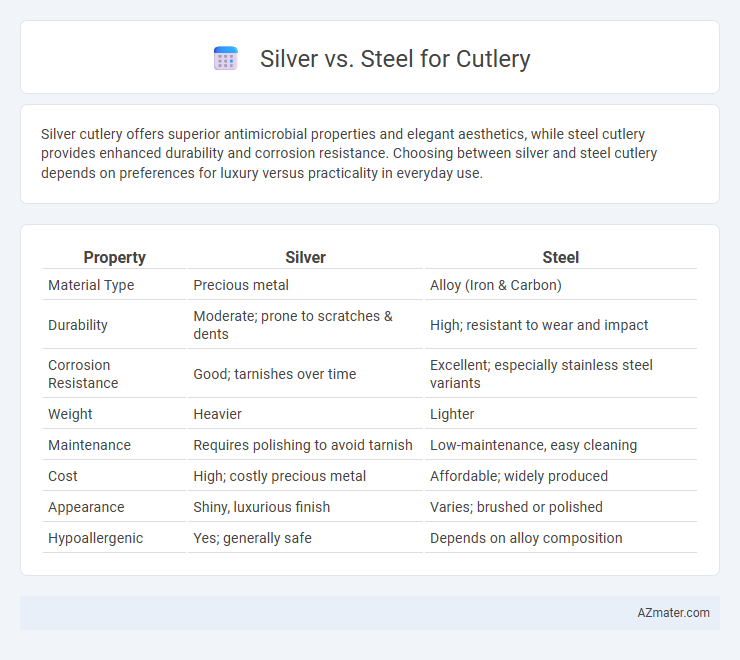 Silver vs. Steel for Cutlery

Silver cutlery offers superior antimicrobial properties and elegant aesthetics, while steel cutlery provides enhanced durability and corrosion resistance. Choosing between silver and steel cutlery depends on preferences for luxury versus practicality in everyday use.

| Property | Silver | Steel |
|---|---|---|
| Material Type | Precious metal | Alloy (Iron & Carbon) |
| Durability | Moderate; prone to scratches & dents | High; resistant to wear and impact |
| Corrosion Resistance | Good; tarnishes over time | Excellent; especially stainless steel variants |
| Weight | Heavier | Lighter |
| Maintenance | Requires polishing to avoid tarnish | Low-maintenance, easy cleaning |
| Cost | High; costly precious metal | Affordable; widely produced |
| Appearance | Shiny, luxurious finish | Varies; brushed or polished |
| Hypoallergenic | Yes; generally safe | Depends on alloy composition |

AZmater.com