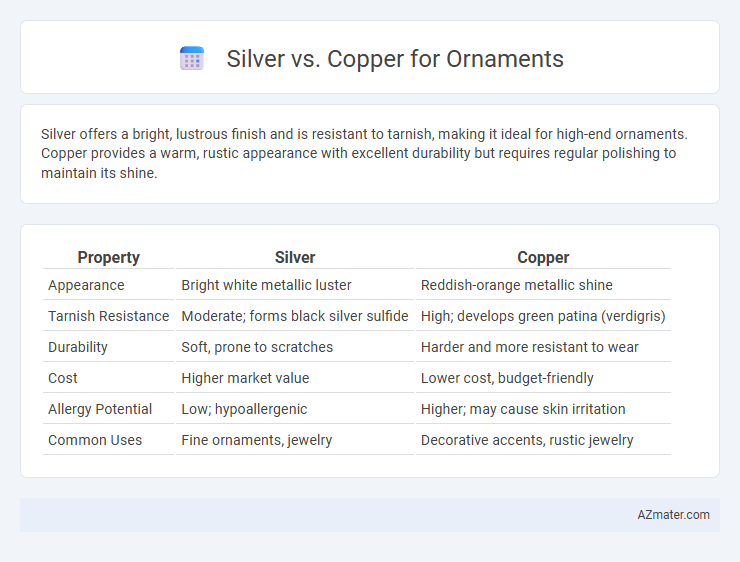 Silver vs. Copper for Ornaments

Silver offers a bright, lustrous finish and is resistant to tarnish, making it ideal for high-end ornaments. Copper provides a warm, rustic appearance with excellent durability but requires regular polishing to maintain its shine.

| Property | Silver | Copper |
|---|---|---|
| Appearance | Bright white metallic luster | Reddish-orange metallic shine |
| Tarnish Resistance | Moderate; forms black silver sulfide | High; develops green patina (verdigris) |
| Durability | Soft, prone to scratches | Harder and more resistant to wear |
| Cost | Higher market value | Lower cost, budget-friendly |
| Allergy Potential | Low; hypoallergenic | Higher; may cause skin irritation |
| Common Uses | Fine ornaments, jewelry | Decorative accents, rustic jewelry |

AZmater.com