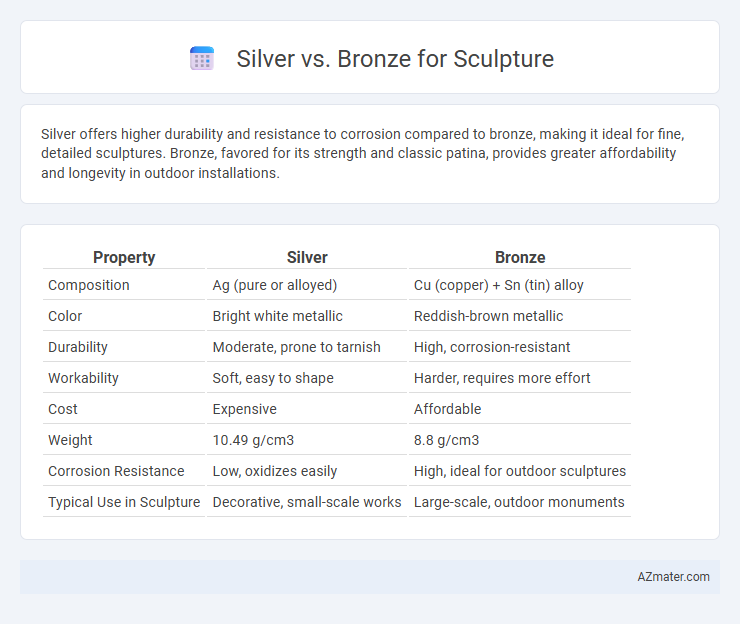 Silver vs. Bronze for Sculpture

Silver offers higher durability and resistance to corrosion compared to bronze, making it ideal for fine, detailed sculptures. Bronze, favored for its strength and classic patina, provides greater affordability and longevity in outdoor installations.

| Property | Silver | Bronze |
|---|---|---|
| Composition | Ag (pure or alloyed) | Cu (copper) + Sn (tin) alloy |
| Color | Bright white metallic | Reddish-brown metallic |
| Durability | Moderate, prone to tarnish | High, corrosion-resistant |
| Workability | Soft, easy to shape | Harder, requires more effort |
| Cost | Expensive | Affordable |
| Weight | 10.49 g/cm3 | 8.8 g/cm3 |
| Corrosion Resistance | Low, oxidizes easily | High, ideal for outdoor sculptures |
| Typical Use in Sculpture | Decorative, small-scale works | Large-scale, outdoor monuments |

AZmater.com