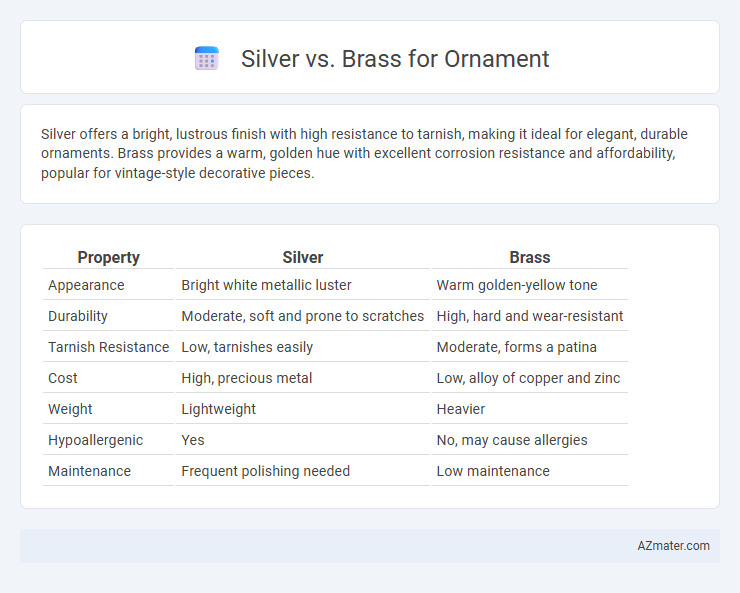 Silver vs. Brass for Ornament

Silver offers a bright, lustrous finish with high resistance to tarnish, making it ideal for elegant, durable ornaments. Brass provides a warm, golden hue with excellent corrosion resistance and affordability, popular for vintage-style decorative pieces.

| Property | Silver | Brass |
|---|---|---|
| Appearance | Bright white metallic luster | Warm golden-yellow tone |
| Durability | Moderate, soft and prone to scratches | High, hard and wear-resistant |
| Tarnish Resistance | Low, tarnishes easily | Moderate, forms a patina |
| Cost | High, precious metal | Low, alloy of copper and zinc |
| Weight | Lightweight | Heavier |
| Hypoallergenic | Yes | No, may cause allergies |
| Maintenance | Frequent polishing needed | Low maintenance |

AZmater.com