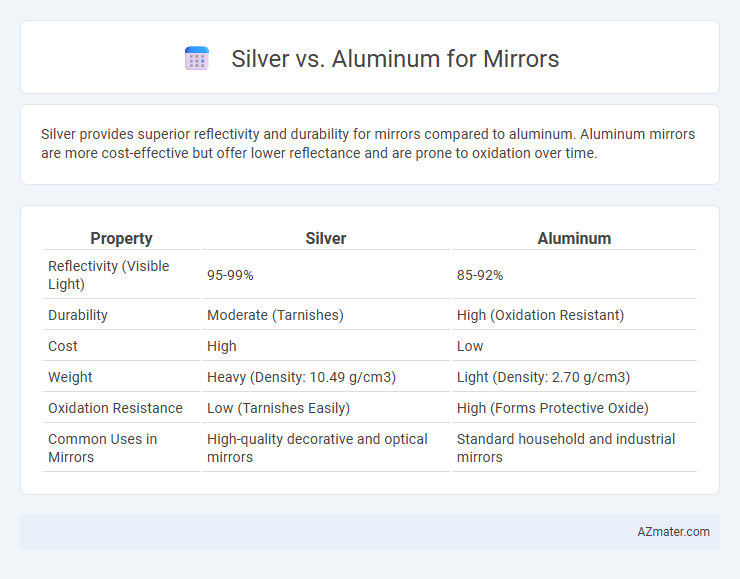 Silver vs. Aluminum for Mirrors

Silver provides superior reflectivity and durability for mirrors compared to aluminum. Aluminum mirrors are more cost-effective but offer lower reflectance and are prone to oxidation over time.

| Property | Silver | Aluminum |
|---|---|---|
| Reflectivity (Visible Light) | 95-99% | 85-92% |
| Durability | Moderate (Tarnishes) | High (Oxidation Resistant) |
| Cost | High | Low |
| Weight | Heavy (Density: 10.49 g/cm3) | Light (Density: 2.70 g/cm3) |
| Oxidation Resistance | Low (Tarnishes Easily) | High (Forms Protective Oxide) |
| Common Uses in Mirrors | High-quality decorative and optical mirrors | Standard household and industrial mirrors |

AZmater.com