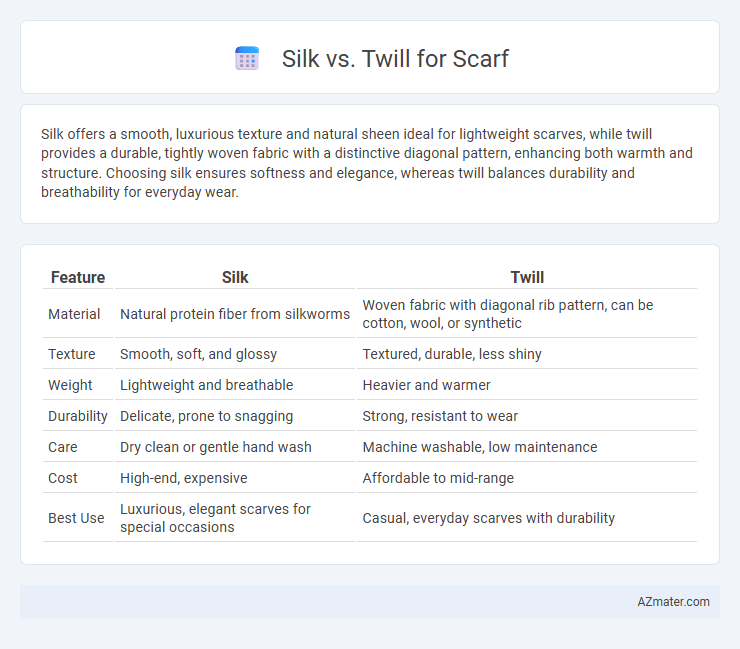 Silk vs. Twill for Scarf

Silk offers a smooth, luxurious texture and natural sheen ideal for lightweight scarves, while twill provides a durable, tightly woven fabric with a distinctive diagonal pattern, enhancing both warmth and structure. Choosing silk ensures softness and elegance, whereas twill balances durability and breathability for everyday wear.

| Feature | Silk | Twill |
|---|---|---|
| Material | Natural protein fiber from silkworms | Woven fabric with diagonal rib pattern, can be cotton, wool, or synthetic |
| Texture | Smooth, soft, and glossy | Textured, durable, less shiny |
| Weight | Lightweight and breathable | Heavier and warmer |
| Durability | Delicate, prone to snagging | Strong, resistant to wear |
| Care | Dry clean or gentle hand wash | Machine washable, low maintenance |
| Cost | High-end, expensive | Affordable to mid-range |
| Best Use | Luxurious, elegant scarves for special occasions | Casual, everyday scarves with durability |

AZmater.com