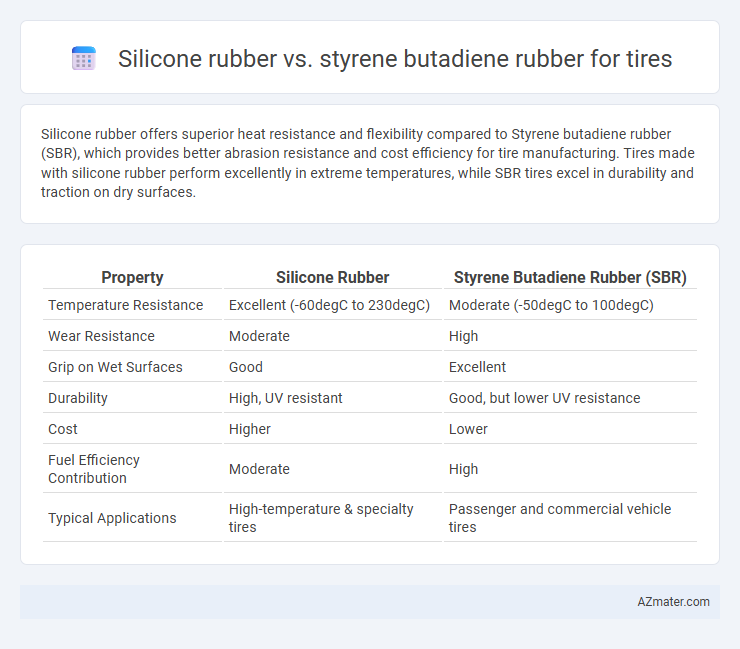 Silicone rubber vs. styrene butadiene rubber for tires

Silicone rubber offers superior heat resistance and flexibility compared to Styrene butadiene rubber (SBR), which provides better abrasion resistance and cost efficiency for tire manufacturing. Tires made with silicone rubber perform excellently in extreme temperatures, while SBR tires excel in durability and traction on dry surfaces.

| Property | Silicone Rubber | Styrene Butadiene Rubber (SBR) |
|---|---|---|
| Temperature Resistance | Excellent (-60degC to 230degC) | Moderate (-50degC to 100degC) |
| Wear Resistance | Moderate | High |
| Grip on Wet Surfaces | Good | Excellent |
| Durability | High, UV resistant | Good, but lower UV resistance |
| Cost | Higher | Lower |
| Fuel Efficiency Contribution | Moderate | High |
| Typical Applications | High-temperature & specialty tires | Passenger and commercial vehicle tires |

AZmater.com