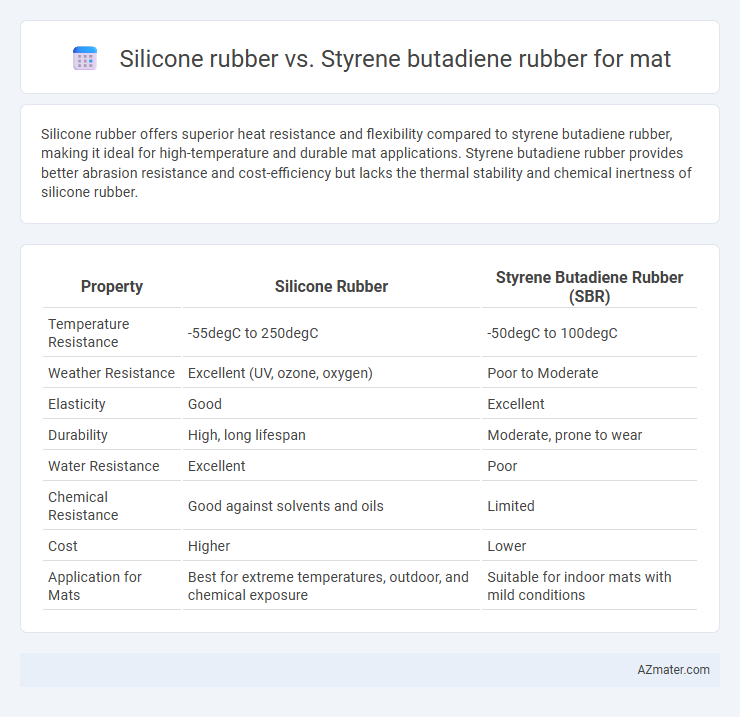 Silicone rubber vs. Styrene butadiene rubber for mat

Silicone rubber offers superior heat resistance and flexibility compared to styrene butadiene rubber, making it ideal for high-temperature and durable mat applications. Styrene butadiene rubber provides better abrasion resistance and cost-efficiency but lacks the thermal stability and chemical inertness of silicone rubber.

| Property | Silicone Rubber | Styrene Butadiene Rubber (SBR) |
|---|---|---|
| Temperature Resistance | -55degC to 250degC | -50degC to 100degC |
| Weather Resistance | Excellent (UV, ozone, oxygen) | Poor to Moderate |
| Elasticity | Good | Excellent |
| Durability | High, long lifespan | Moderate, prone to wear |
| Water Resistance | Excellent | Poor |
| Chemical Resistance | Good against solvents and oils | Limited |
| Cost | Higher | Lower |
| Application for Mats | Best for extreme temperatures, outdoor, and chemical exposure | Suitable for indoor mats with mild conditions |

AZmater.com