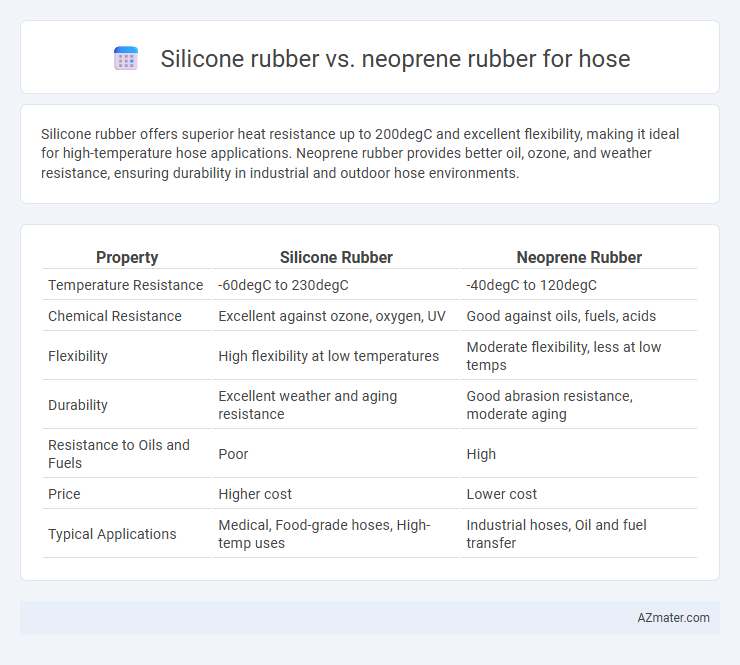 Silicone rubber vs. neoprene rubber for hose

Silicone rubber offers superior heat resistance up to 200degC and excellent flexibility, making it ideal for high-temperature hose applications. Neoprene rubber provides better oil, ozone, and weather resistance, ensuring durability in industrial and outdoor hose environments.

| Property | Silicone Rubber | Neoprene Rubber |
|---|---|---|
| Temperature Resistance | -60degC to 230degC | -40degC to 120degC |
| Chemical Resistance | Excellent against ozone, oxygen, UV | Good against oils, fuels, acids |
| Flexibility | High flexibility at low temperatures | Moderate flexibility, less at low temps |
| Durability | Excellent weather and aging resistance | Good abrasion resistance, moderate aging |
| Resistance to Oils and Fuels | Poor | High |
| Price | Higher cost | Lower cost |
| Typical Applications | Medical, Food-grade hoses, High-temp uses | Industrial hoses, Oil and fuel transfer |

AZmater.com