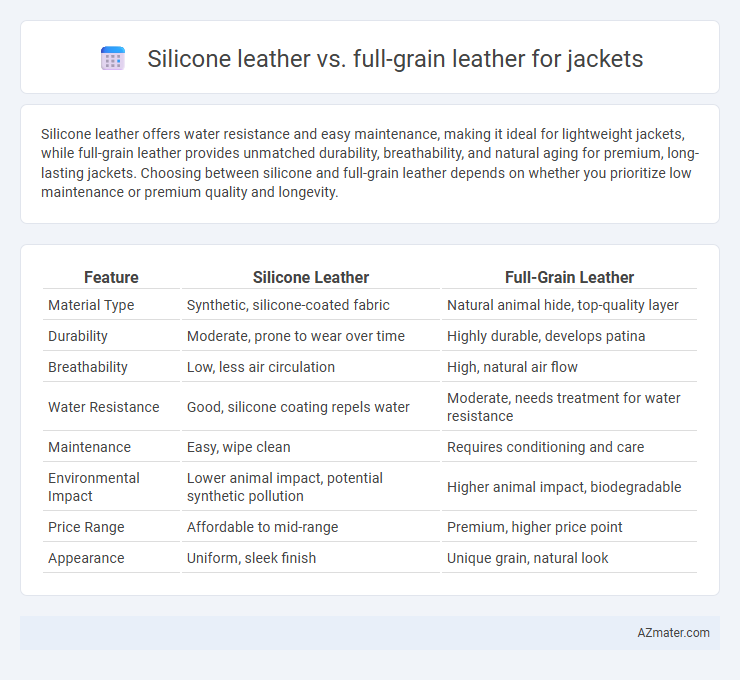 Silicone leather vs. full-grain leather for jackets

Silicone leather offers water resistance and easy maintenance, making it ideal for lightweight jackets, while full-grain leather provides unmatched durability, breathability, and natural aging for premium, long-lasting jackets. Choosing between silicone and full-grain leather depends on whether you prioritize low maintenance or premium quality and longevity.

| Feature | Silicone Leather | Full-Grain Leather |
|---|---|---|
| Material Type | Synthetic, silicone-coated fabric | Natural animal hide, top-quality layer |
| Durability | Moderate, prone to wear over time | Highly durable, develops patina |
| Breathability | Low, less air circulation | High, natural air flow |
| Water Resistance | Good, silicone coating repels water | Moderate, needs treatment for water resistance |
| Maintenance | Easy, wipe clean | Requires conditioning and care |
| Environmental Impact | Lower animal impact, potential synthetic pollution | Higher animal impact, biodegradable |
| Price Range | Affordable to mid-range | Premium, higher price point |
| Appearance | Uniform, sleek finish | Unique grain, natural look |

AZmater.com