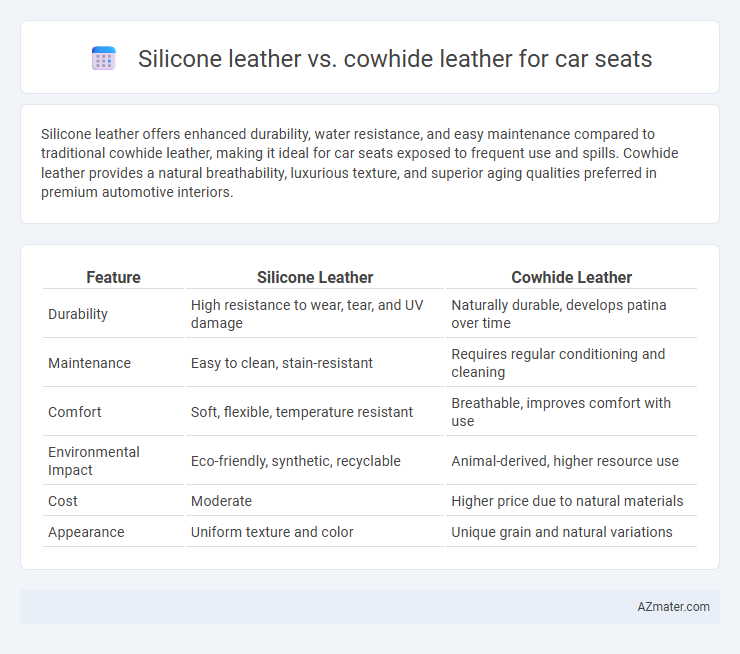 Silicone leather vs. cowhide leather for car seats

Silicone leather offers enhanced durability, water resistance, and easy maintenance compared to traditional cowhide leather, making it ideal for car seats exposed to frequent use and spills. Cowhide leather provides a natural breathability, luxurious texture, and superior aging qualities preferred in premium automotive interiors.

| Feature | Silicone Leather | Cowhide Leather |
|---|---|---|
| Durability | High resistance to wear, tear, and UV damage | Naturally durable, develops patina over time |
| Maintenance | Easy to clean, stain-resistant | Requires regular conditioning and cleaning |
| Comfort | Soft, flexible, temperature resistant | Breathable, improves comfort with use |
| Environmental Impact | Eco-friendly, synthetic, recyclable | Animal-derived, higher resource use |
| Cost | Moderate | Higher price due to natural materials |
| Appearance | Uniform texture and color | Unique grain and natural variations |

AZmater.com