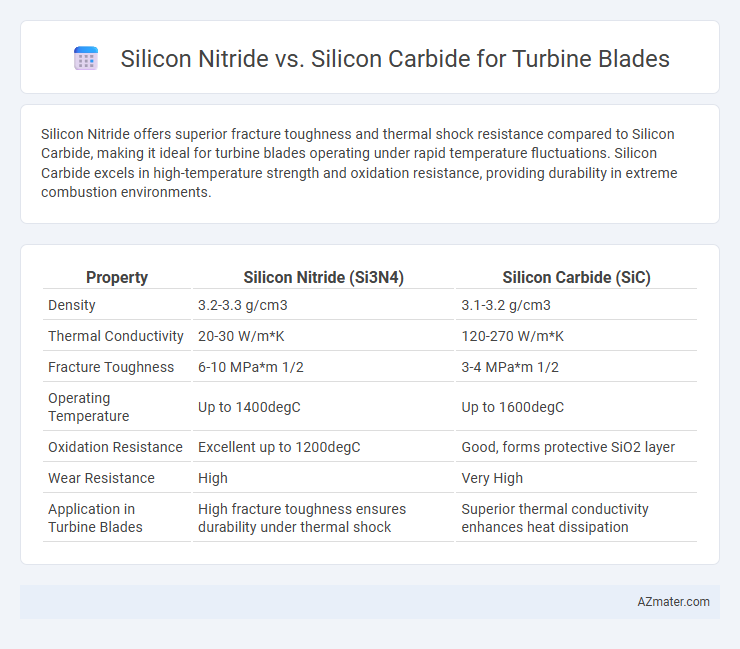 Silicon Nitride vs. Silicon Carbide for Turbine Blades

Silicon Nitride offers superior fracture toughness and thermal shock resistance compared to Silicon Carbide, making it ideal for turbine blades operating under rapid temperature fluctuations. Silicon Carbide excels in high-temperature strength and oxidation resistance, providing durability in extreme combustion environments.

| Property | Silicon Nitride (Si3N4) | Silicon Carbide (SiC) |
|---|---|---|
| Density | 3.2-3.3 g/cm3 | 3.1-3.2 g/cm3 |
| Thermal Conductivity | 20-30 W/m*K | 120-270 W/m*K |
| Fracture Toughness | 6-10 MPa*m 1/2 | 3-4 MPa*m 1/2 |
| Operating Temperature | Up to 1400degC | Up to 1600degC |
| Oxidation Resistance | Excellent up to 1200degC | Good, forms protective SiO2 layer |
| Wear Resistance | High | Very High |
| Application in Turbine Blades | High fracture toughness ensures durability under thermal shock | Superior thermal conductivity enhances heat dissipation |

AZmater.com