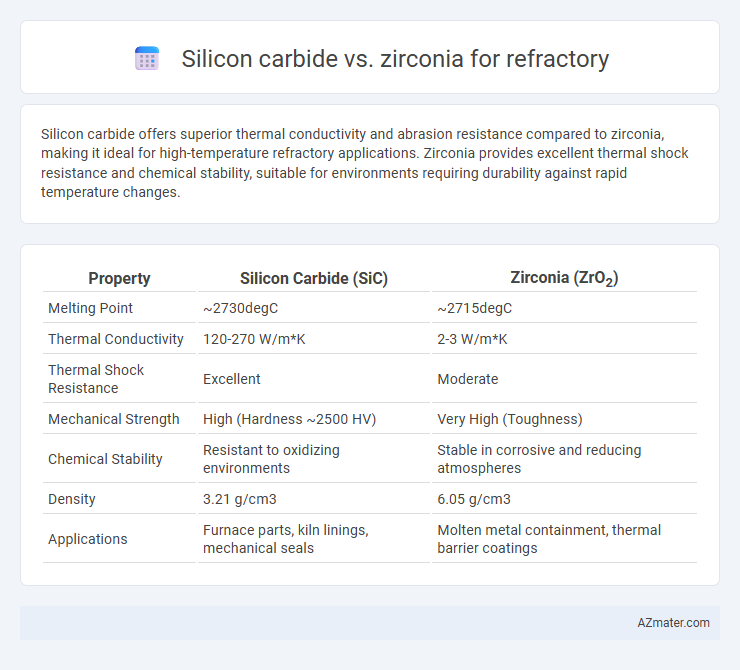 Silicon carbide vs. zirconia for refractory

Silicon carbide offers superior thermal conductivity and abrasion resistance compared to zirconia, making it ideal for high-temperature refractory applications. Zirconia provides excellent thermal shock resistance and chemical stability, suitable for environments requiring durability against rapid temperature changes.

| Property | Silicon Carbide (SiC) | Zirconia ($ZrO_2$) |
|---|---|---|
| Melting Point | ~2730degC | ~2715degC |
| Thermal Conductivity | 120-270 W/m*K | 2-3 W/m*K |
| Thermal Shock Resistance | Excellent | Moderate |
| Mechanical Strength | High (Hardness ~2500 HV) | Very High (Toughness) |
| Chemical Stability | Resistant to oxidizing environments | Stable in corrosive and reducing atmospheres |
| Density | 3.21 g/cm3 | 6.05 g/cm3 |
| Applications | Furnace parts, kiln linings, mechanical seals | Molten metal containment, thermal barrier coatings |

AZmater.com