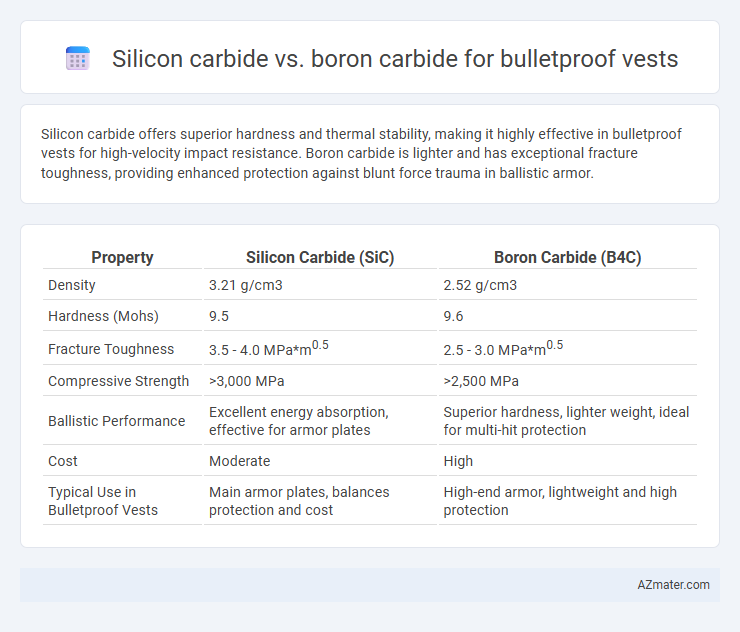 Silicon carbide vs. boron carbide for bulletproof vests

Silicon carbide offers superior hardness and thermal stability, making it highly effective in bulletproof vests for high-velocity impact resistance. Boron carbide is lighter and has exceptional fracture toughness, providing enhanced protection against blunt force trauma in ballistic armor.

| Property | Silicon Carbide (SiC) | Boron Carbide (B4C) |
|---|---|---|
| Density | 3.21 g/cm3 | 2.52 g/cm3 |
| Hardness (Mohs) | 9.5 | 9.6 |
| Fracture Toughness | 3.5 - 4.0 MPa*m$^{0.5}$ | 2.5 - 3.0 MPa*m$^{0.5}$ |
| Compressive Strength | >3,000 MPa | >2,500 MPa |
| Ballistic Performance | Excellent energy absorption, effective for armor plates | Superior hardness, lighter weight, ideal for multi-hit protection |
| Cost | Moderate | High |
| Typical Use in Bulletproof Vests | Main armor plates, balances protection and cost | High-end armor, lightweight and high protection |

AZmater.com