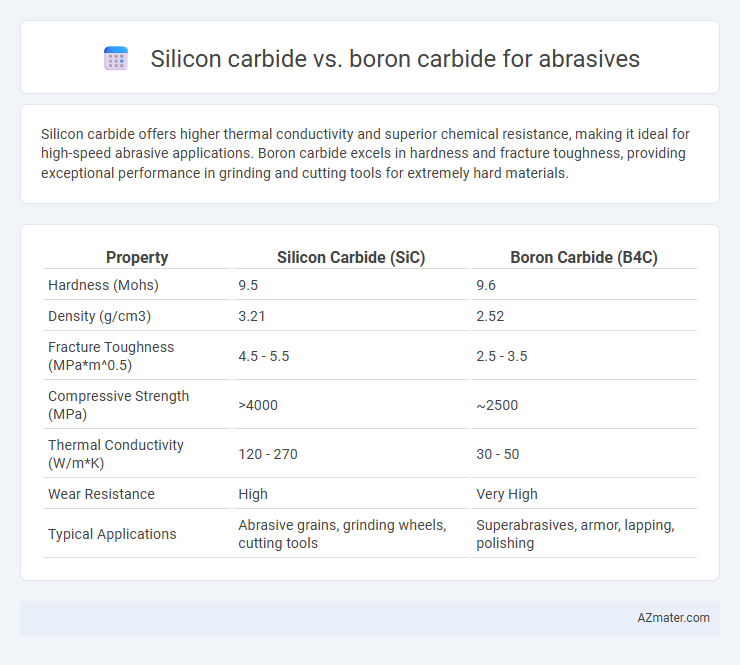 Silicon carbide vs. boron carbide for abrasives

Silicon carbide offers higher thermal conductivity and superior chemical resistance, making it ideal for high-speed abrasive applications. Boron carbide excels in hardness and fracture toughness, providing exceptional performance in grinding and cutting tools for extremely hard materials.

| Property | Silicon Carbide (SiC) | Boron Carbide (B4C) |
|---|---|---|
| Hardness (Mohs) | 9.5 | 9.6 |
| Density (g/cm3) | 3.21 | 2.52 |
| Fracture Toughness (MPa*m^0.5) | 4.5 - 5.5 | 2.5 - 3.5 |
| Compressive Strength (MPa) | >4000 | ~2500 |
| Thermal Conductivity (W/m*K) | 120 - 270 | 30 - 50 |
| Wear Resistance | High | Very High |
| Typical Applications | Abrasive grains, grinding wheels, cutting tools | Superabrasives, armor, lapping, polishing |

AZmater.com