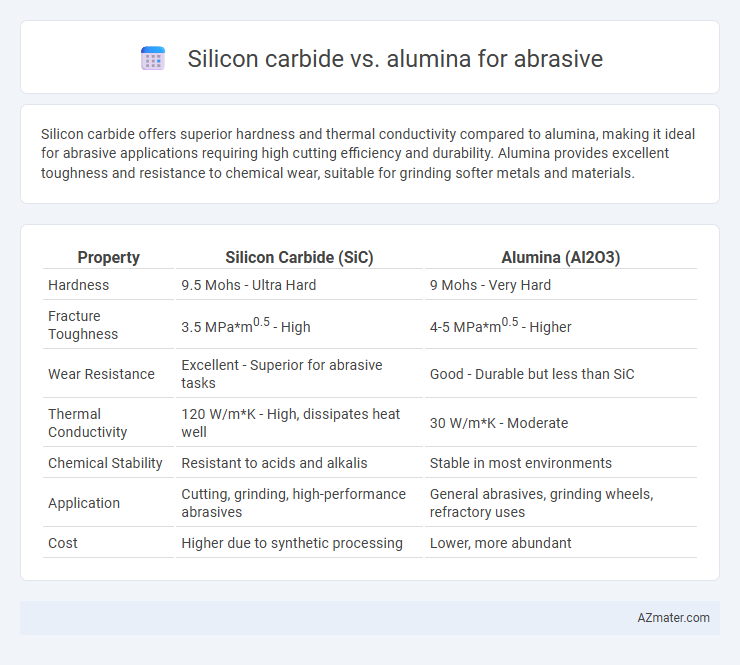 Silicon carbide vs. alumina for abrasive

Silicon carbide offers superior hardness and thermal conductivity compared to alumina, making it ideal for abrasive applications requiring high cutting efficiency and durability. Alumina provides excellent toughness and resistance to chemical wear, suitable for grinding softer metals and materials.

| Property | Silicon Carbide (SiC) | Alumina (Al2O3) |
|---|---|---|
| Hardness | 9.5 Mohs - Ultra Hard | 9 Mohs - Very Hard |
| Fracture Toughness | 3.5 MPa*m$^{0.5}$ - High | 4-5 MPa*m$^{0.5}$ - Higher |
| Wear Resistance | Excellent - Superior for abrasive tasks | Good - Durable but less than SiC |
| Thermal Conductivity | 120 W/m*K - High, dissipates heat well | 30 W/m*K - Moderate |
| Chemical Stability | Resistant to acids and alkalis | Stable in most environments |
| Application | Cutting, grinding, high-performance abrasives | General abrasives, grinding wheels, refractory uses |
| Cost | Higher due to synthetic processing | Lower, more abundant |

AZmater.com