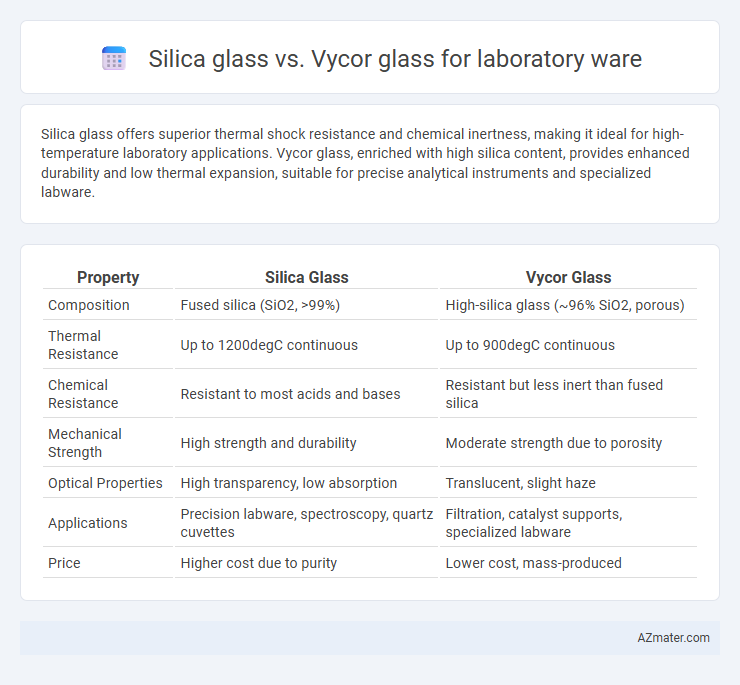 Silica glass vs. Vycor glass for laboratory ware

Silica glass offers superior thermal shock resistance and chemical inertness, making it ideal for high-temperature laboratory applications. Vycor glass, enriched with high silica content, provides enhanced durability and low thermal expansion, suitable for precise analytical instruments and specialized labware.

| Property | Silica Glass | Vycor Glass |
|---|---|---|
| Composition | Fused silica (SiO2, >99%) | High-silica glass (~96% SiO2, porous) |
| Thermal Resistance | Up to 1200degC continuous | Up to 900degC continuous |
| Chemical Resistance | Resistant to most acids and bases | Resistant but less inert than fused silica |
| Mechanical Strength | High strength and durability | Moderate strength due to porosity |
| Optical Properties | High transparency, low absorption | Translucent, slight haze |
| Applications | Precision labware, spectroscopy, quartz cuvettes | Filtration, catalyst supports, specialized labware |
| Price | Higher cost due to purity | Lower cost, mass-produced |

AZmater.com