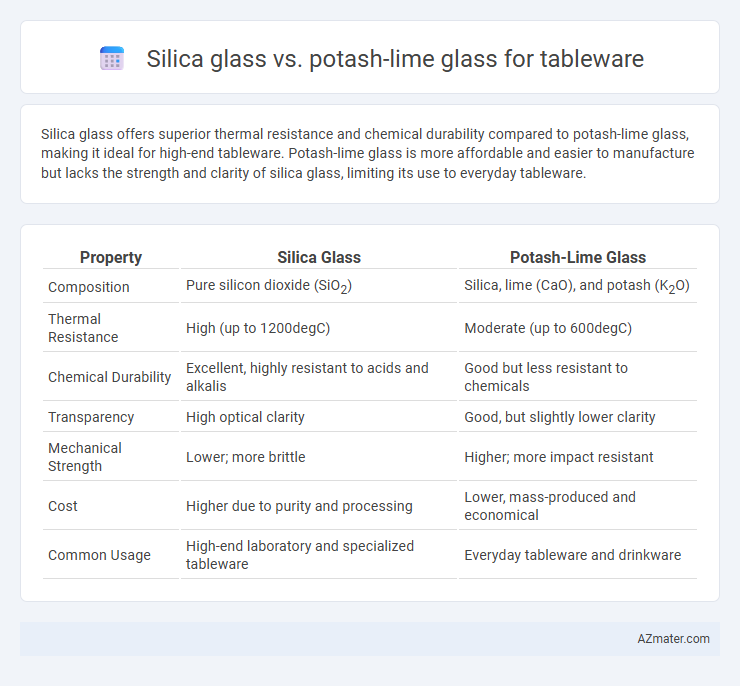 Silica glass vs. potash-lime glass for tableware

Silica glass offers superior thermal resistance and chemical durability compared to potash-lime glass, making it ideal for high-end tableware. Potash-lime glass is more affordable and easier to manufacture but lacks the strength and clarity of silica glass, limiting its use to everyday tableware.

| Property | Silica Glass | Potash-Lime Glass |
|---|---|---|
| Composition | Pure silicon dioxide ($SiO_2$) | Silica, lime (CaO), and potash ($K_2O$) |
| Thermal Resistance | High (up to 1200degC) | Moderate (up to 600degC) |
| Chemical Durability | Excellent, highly resistant to acids and alkalis | Good but less resistant to chemicals |
| Transparency | High optical clarity | Good, but slightly lower clarity |
| Mechanical Strength | Lower; more brittle | Higher; more impact resistant |
| Cost | Higher due to purity and processing | Lower, mass-produced and economical |
| Common Usage | High-end laboratory and specialized tableware | Everyday tableware and drinkware |

AZmater.com