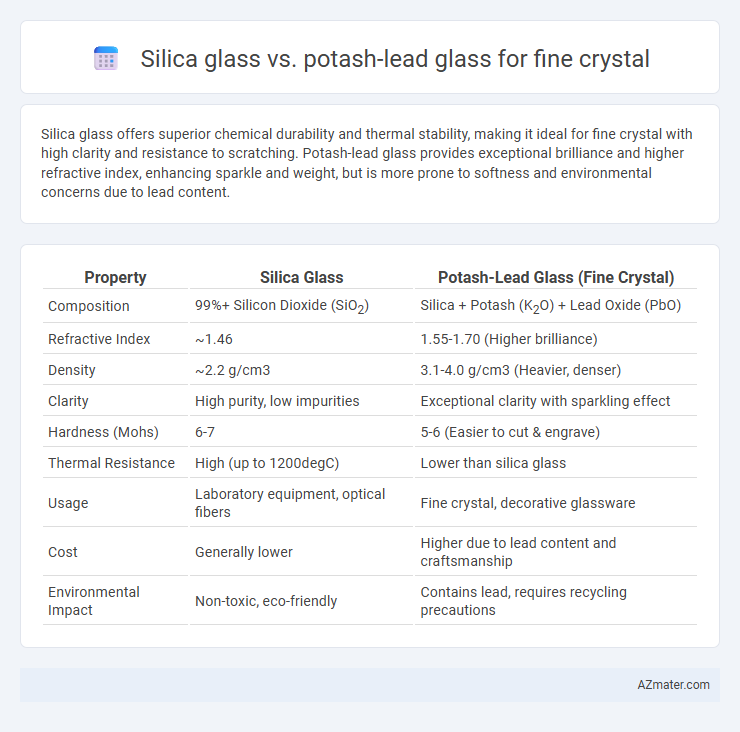 Silica glass vs. potash-lead glass for fine crystal

Silica glass offers superior chemical durability and thermal stability, making it ideal for fine crystal with high clarity and resistance to scratching. Potash-lead glass provides exceptional brilliance and higher refractive index, enhancing sparkle and weight, but is more prone to softness and environmental concerns due to lead content.

| Property | Silica Glass | Potash-Lead Glass (Fine Crystal) |
|---|---|---|
| Composition | 99%+ Silicon Dioxide ($SiO_2$) | Silica + Potash ($K_2O$) + Lead Oxide (PbO) |
| Refractive Index | ~1.46 | 1.55-1.70 (Higher brilliance) |
| Density | ~2.2 g/cm3 | 3.1-4.0 g/cm3 (Heavier, denser) |
| Clarity | High purity, low impurities | Exceptional clarity with sparkling effect |
| Hardness (Mohs) | 6-7 | 5-6 (Easier to cut & engrave) |
| Thermal Resistance | High (up to 1200degC) | Lower than silica glass |
| Usage | Laboratory equipment, optical fibers | Fine crystal, decorative glassware |
| Cost | Generally lower | Higher due to lead content and craftsmanship |
| Environmental Impact | Non-toxic, eco-friendly | Contains lead, requires recycling precautions |

AZmater.com