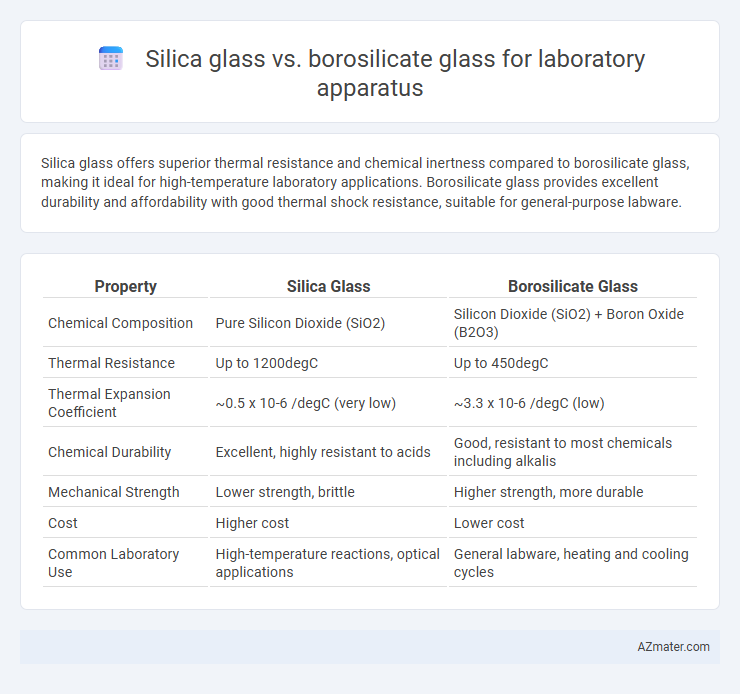 Silica glass vs. borosilicate glass for laboratory apparatus

Silica glass offers superior thermal resistance and chemical inertness compared to borosilicate glass, making it ideal for high-temperature laboratory applications. Borosilicate glass provides excellent durability and affordability with good thermal shock resistance, suitable for general-purpose labware.

| Property | Silica Glass | Borosilicate Glass |
|---|---|---|
| Chemical Composition | Pure Silicon Dioxide (SiO2) | Silicon Dioxide (SiO2) + Boron Oxide (B2O3) |
| Thermal Resistance | Up to 1200degC | Up to 450degC |
| Thermal Expansion Coefficient | ~0.5 x 10-6 /degC (very low) | ~3.3 x 10-6 /degC (low) |
| Chemical Durability | Excellent, highly resistant to acids | Good, resistant to most chemicals including alkalis |
| Mechanical Strength | Lower strength, brittle | Higher strength, more durable |
| Cost | Higher cost | Lower cost |
| Common Laboratory Use | High-temperature reactions, optical applications | General labware, heating and cooling cycles |

AZmater.com