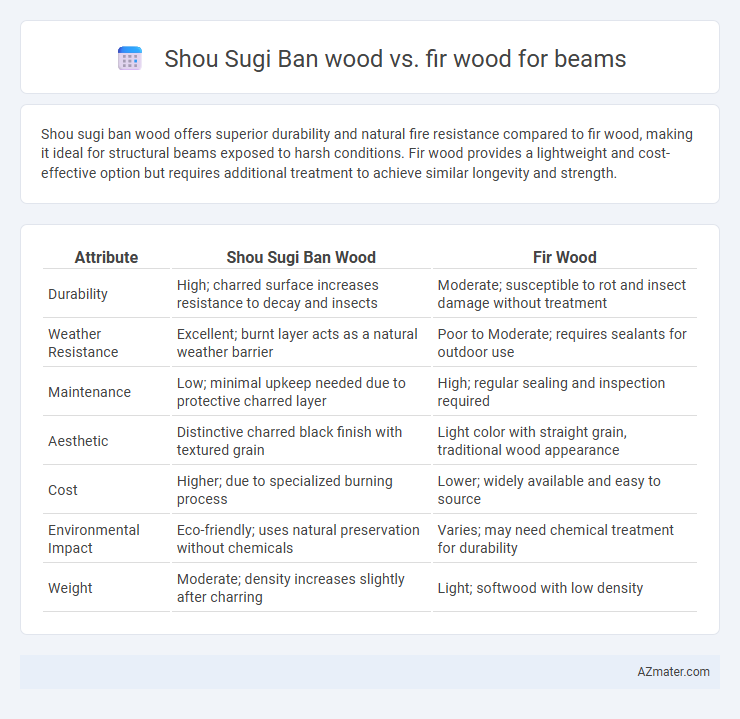 Shou Sugi Ban wood vs. fir wood for beams

Shou sugi ban wood offers superior durability and natural fire resistance compared to fir wood, making it ideal for structural beams exposed to harsh conditions. Fir wood provides a lightweight and cost-effective option but requires additional treatment to achieve similar longevity and strength.

| Attribute | Shou Sugi Ban Wood | Fir Wood |
|---|---|---|
| Durability | High; charred surface increases resistance to decay and insects | Moderate; susceptible to rot and insect damage without treatment |
| Weather Resistance | Excellent; burnt layer acts as a natural weather barrier | Poor to Moderate; requires sealants for outdoor use |
| Maintenance | Low; minimal upkeep needed due to protective charred layer | High; regular sealing and inspection required |
| Aesthetic | Distinctive charred black finish with textured grain | Light color with straight grain, traditional wood appearance |
| Cost | Higher; due to specialized burning process | Lower; widely available and easy to source |
| Environmental Impact | Eco-friendly; uses natural preservation without chemicals | Varies; may need chemical treatment for durability |
| Weight | Moderate; density increases slightly after charring | Light; softwood with low density |

AZmater.com