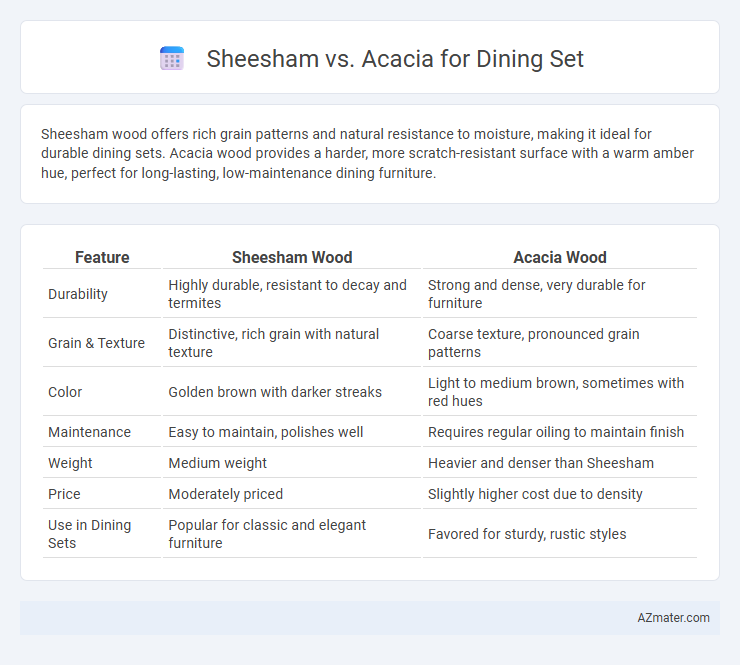 Sheesham vs. Acacia for Dining Set

Sheesham wood offers rich grain patterns and natural resistance to moisture, making it ideal for durable dining sets. Acacia wood provides a harder, more scratch-resistant surface with a warm amber hue, perfect for long-lasting, low-maintenance dining furniture.

| Feature | Sheesham Wood | Acacia Wood |
|---|---|---|
| Durability | Highly durable, resistant to decay and termites | Strong and dense, very durable for furniture |
| Grain & Texture | Distinctive, rich grain with natural texture | Coarse texture, pronounced grain patterns |
| Color | Golden brown with darker streaks | Light to medium brown, sometimes with red hues |
| Maintenance | Easy to maintain, polishes well | Requires regular oiling to maintain finish |
| Weight | Medium weight | Heavier and denser than Sheesham |
| Price | Moderately priced | Slightly higher cost due to density |
| Use in Dining Sets | Popular for classic and elegant furniture | Favored for sturdy, rustic styles |

AZmater.com