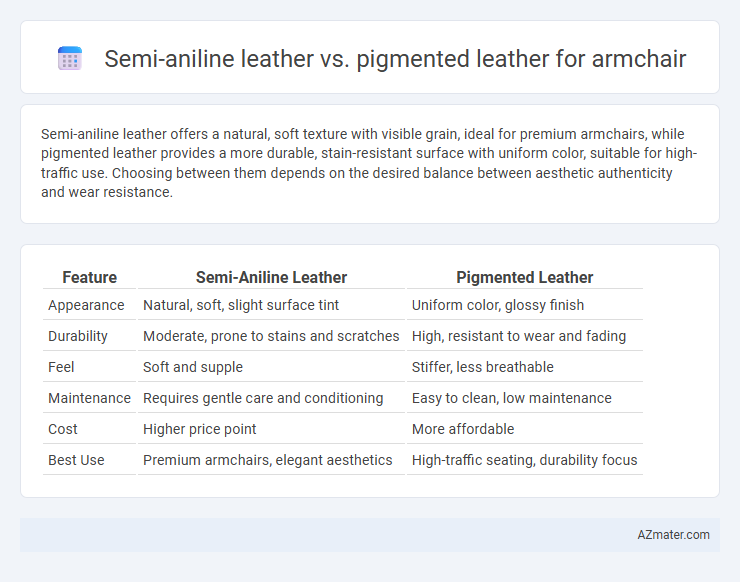 Semi-aniline leather vs. pigmented leather for armchair

Semi-aniline leather offers a natural, soft texture with visible grain, ideal for premium armchairs, while pigmented leather provides a more durable, stain-resistant surface with uniform color, suitable for high-traffic use. Choosing between them depends on the desired balance between aesthetic authenticity and wear resistance.

| Feature | Semi-Aniline Leather | Pigmented Leather |
|---|---|---|
| Appearance | Natural, soft, slight surface tint | Uniform color, glossy finish |
| Durability | Moderate, prone to stains and scratches | High, resistant to wear and fading |
| Feel | Soft and supple | Stiffer, less breathable |
| Maintenance | Requires gentle care and conditioning | Easy to clean, low maintenance |
| Cost | Higher price point | More affordable |
| Best Use | Premium armchairs, elegant aesthetics | High-traffic seating, durability focus |

AZmater.com