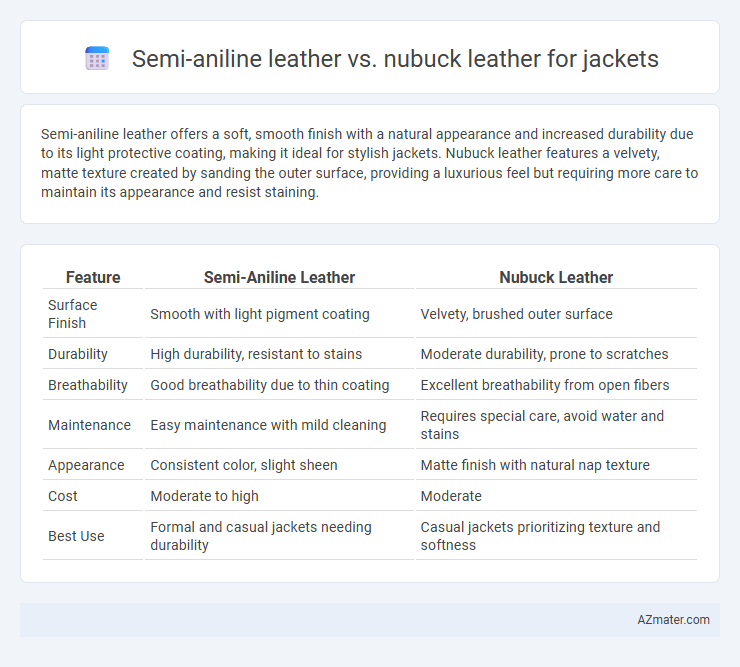 Semi-aniline leather vs. nubuck leather for jackets

Semi-aniline leather offers a soft, smooth finish with a natural appearance and increased durability due to its light protective coating, making it ideal for stylish jackets. Nubuck leather features a velvety, matte texture created by sanding the outer surface, providing a luxurious feel but requiring more care to maintain its appearance and resist staining.

| Feature | Semi-Aniline Leather | Nubuck Leather |
|---|---|---|
| Surface Finish | Smooth with light pigment coating | Velvety, brushed outer surface |
| Durability | High durability, resistant to stains | Moderate durability, prone to scratches |
| Breathability | Good breathability due to thin coating | Excellent breathability from open fibers |
| Maintenance | Easy maintenance with mild cleaning | Requires special care, avoid water and stains |
| Appearance | Consistent color, slight sheen | Matte finish with natural nap texture |
| Cost | Moderate to high | Moderate |
| Best Use | Formal and casual jackets needing durability | Casual jackets prioritizing texture and softness |

AZmater.com