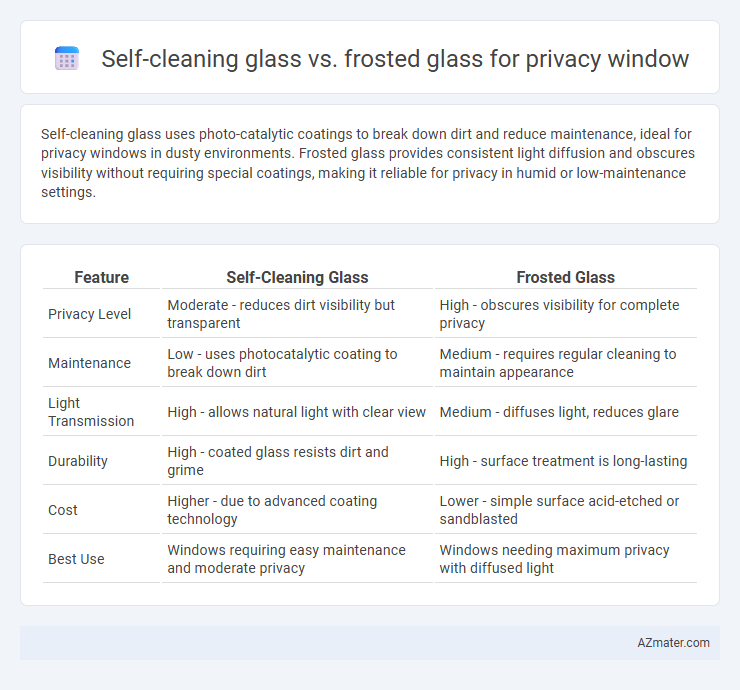 Self-cleaning glass vs. frosted glass for privacy window

Self-cleaning glass uses photo-catalytic coatings to break down dirt and reduce maintenance, ideal for privacy windows in dusty environments. Frosted glass provides consistent light diffusion and obscures visibility without requiring special coatings, making it reliable for privacy in humid or low-maintenance settings.

| Feature | Self-Cleaning Glass | Frosted Glass |
|---|---|---|
| Privacy Level | Moderate - reduces dirt visibility but transparent | High - obscures visibility for complete privacy |
| Maintenance | Low - uses photocatalytic coating to break down dirt | Medium - requires regular cleaning to maintain appearance |
| Light Transmission | High - allows natural light with clear view | Medium - diffuses light, reduces glare |
| Durability | High - coated glass resists dirt and grime | High - surface treatment is long-lasting |
| Cost | Higher - due to advanced coating technology | Lower - simple surface acid-etched or sandblasted |
| Best Use | Windows requiring easy maintenance and moderate privacy | Windows needing maximum privacy with diffused light |

AZmater.com