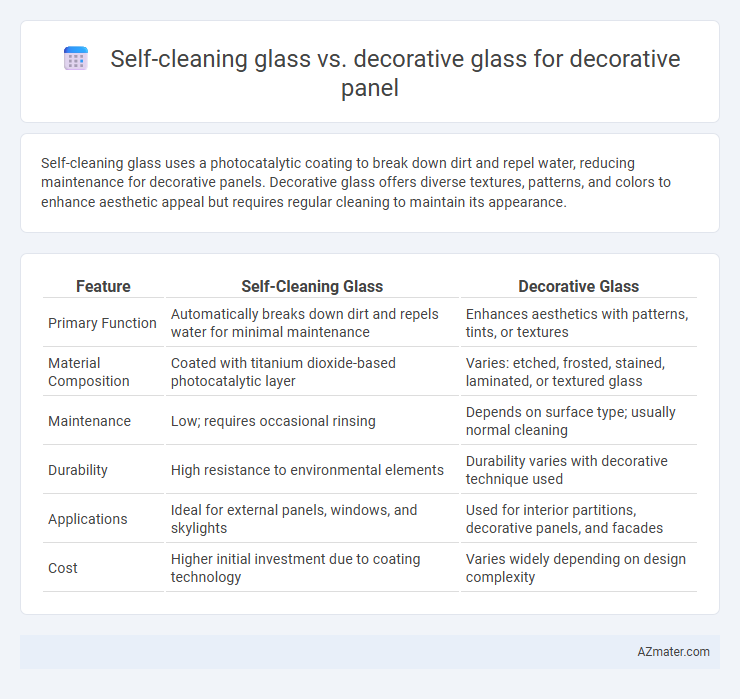 Self-cleaning glass vs. decorative glass for decorative panel

Self-cleaning glass uses a photocatalytic coating to break down dirt and repel water, reducing maintenance for decorative panels. Decorative glass offers diverse textures, patterns, and colors to enhance aesthetic appeal but requires regular cleaning to maintain its appearance.

| Feature | Self-Cleaning Glass | Decorative Glass |
|---|---|---|
| Primary Function | Automatically breaks down dirt and repels water for minimal maintenance | Enhances aesthetics with patterns, tints, or textures |
| Material Composition | Coated with titanium dioxide-based photocatalytic layer | Varies: etched, frosted, stained, laminated, or textured glass |
| Maintenance | Low; requires occasional rinsing | Depends on surface type; usually normal cleaning |
| Durability | High resistance to environmental elements | Durability varies with decorative technique used |
| Applications | Ideal for external panels, windows, and skylights | Used for interior partitions, decorative panels, and facades |
| Cost | Higher initial investment due to coating technology | Varies widely depending on design complexity |

AZmater.com