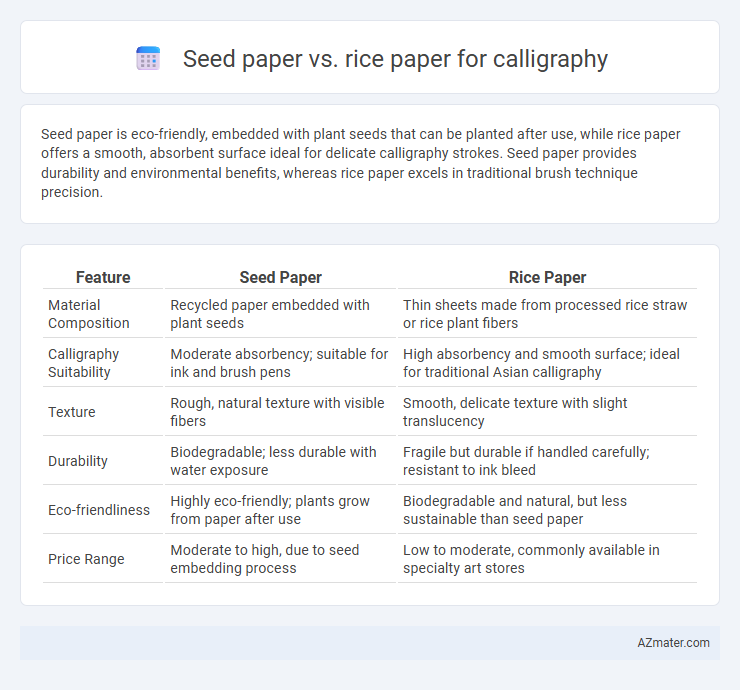 Seed paper vs. rice paper for calligraphy

Seed paper is eco-friendly, embedded with plant seeds that can be planted after use, while rice paper offers a smooth, absorbent surface ideal for delicate calligraphy strokes. Seed paper provides durability and environmental benefits, whereas rice paper excels in traditional brush technique precision.

| Feature | Seed Paper | Rice Paper |
|---|---|---|
| Material Composition | Recycled paper embedded with plant seeds | Thin sheets made from processed rice straw or rice plant fibers |
| Calligraphy Suitability | Moderate absorbency; suitable for ink and brush pens | High absorbency and smooth surface; ideal for traditional Asian calligraphy |
| Texture | Rough, natural texture with visible fibers | Smooth, delicate texture with slight translucency |
| Durability | Biodegradable; less durable with water exposure | Fragile but durable if handled carefully; resistant to ink bleed |
| Eco-friendliness | Highly eco-friendly; plants grow from paper after use | Biodegradable and natural, but less sustainable than seed paper |
| Price Range | Moderate to high, due to seed embedding process | Low to moderate, commonly available in specialty art stores |

AZmater.com