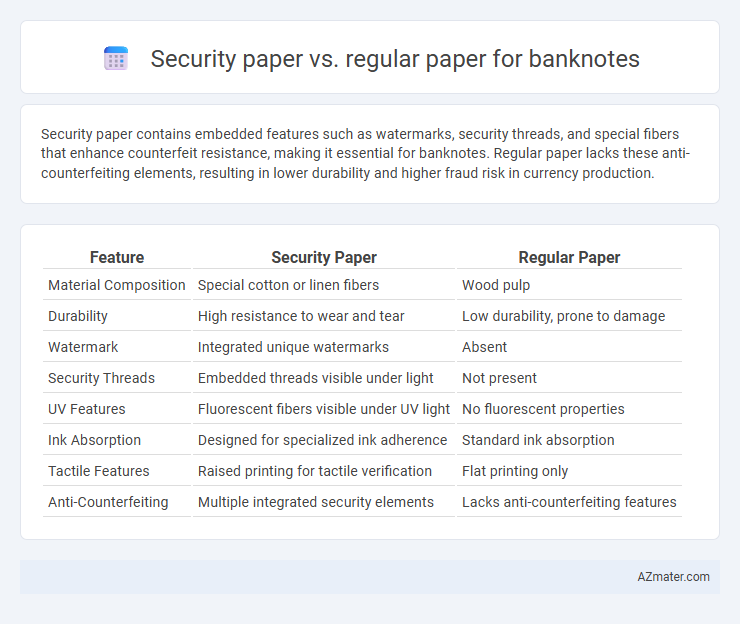 Security paper vs. regular paper for banknotes

Security paper contains embedded features such as watermarks, security threads, and special fibers that enhance counterfeit resistance, making it essential for banknotes. Regular paper lacks these anti-counterfeiting elements, resulting in lower durability and higher fraud risk in currency production.

| Feature | Security Paper | Regular Paper |
|---|---|---|
| Material Composition | Special cotton or linen fibers | Wood pulp |
| Durability | High resistance to wear and tear | Low durability, prone to damage |
| Watermark | Integrated unique watermarks | Absent |
| Security Threads | Embedded threads visible under light | Not present |
| UV Features | Fluorescent fibers visible under UV light | No fluorescent properties |
| Ink Absorption | Designed for specialized ink adherence | Standard ink absorption |
| Tactile Features | Raised printing for tactile verification | Flat printing only |
| Anti-Counterfeiting | Multiple integrated security elements | Lacks anti-counterfeiting features |

AZmater.com