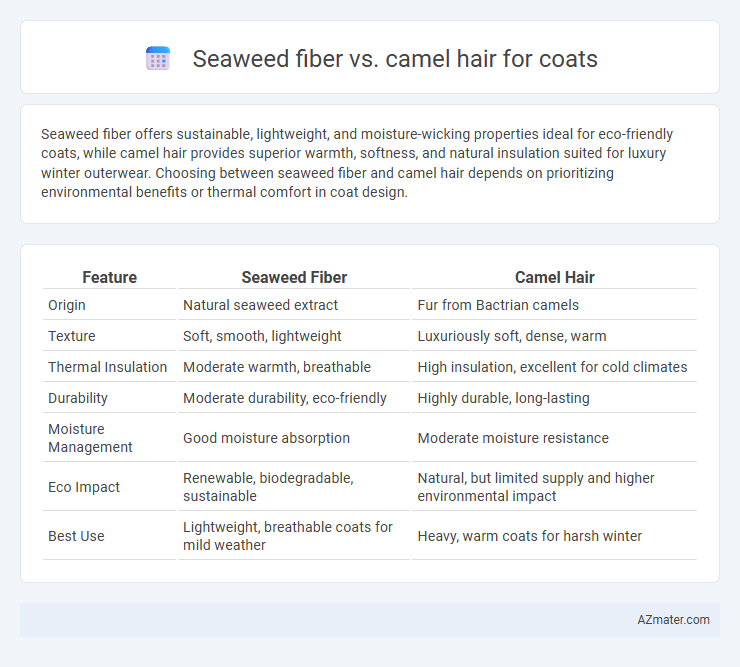 Seaweed fiber vs. camel hair for coats

Seaweed fiber offers sustainable, lightweight, and moisture-wicking properties ideal for eco-friendly coats, while camel hair provides superior warmth, softness, and natural insulation suited for luxury winter outerwear. Choosing between seaweed fiber and camel hair depends on prioritizing environmental benefits or thermal comfort in coat design.

| Feature | Seaweed Fiber | Camel Hair |
|---|---|---|
| Origin | Natural seaweed extract | Fur from Bactrian camels |
| Texture | Soft, smooth, lightweight | Luxuriously soft, dense, warm |
| Thermal Insulation | Moderate warmth, breathable | High insulation, excellent for cold climates |
| Durability | Moderate durability, eco-friendly | Highly durable, long-lasting |
| Moisture Management | Good moisture absorption | Moderate moisture resistance |
| Eco Impact | Renewable, biodegradable, sustainable | Natural, but limited supply and higher environmental impact |
| Best Use | Lightweight, breathable coats for mild weather | Heavy, warm coats for harsh winter |

AZmater.com