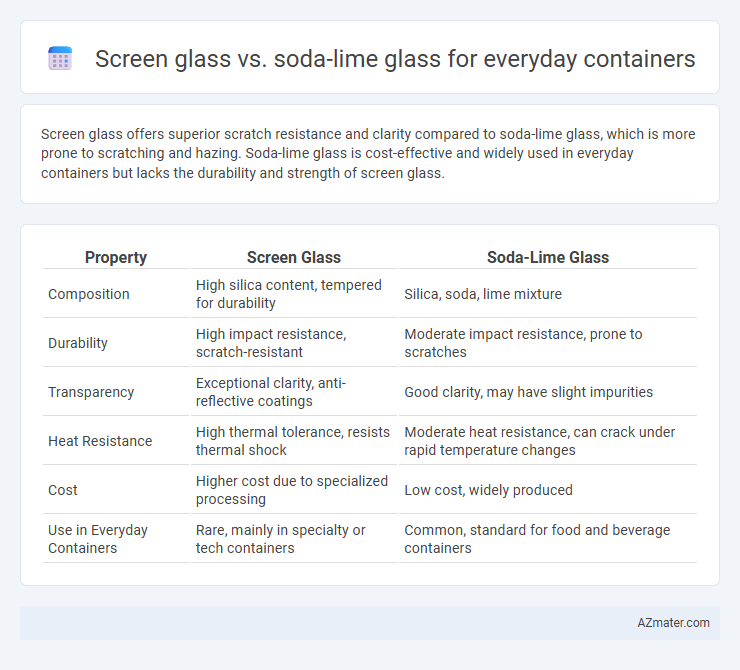 Screen glass vs. soda-lime glass for everyday containers

Screen glass offers superior scratch resistance and clarity compared to soda-lime glass, which is more prone to scratching and hazing. Soda-lime glass is cost-effective and widely used in everyday containers but lacks the durability and strength of screen glass.

| Property | Screen Glass | Soda-Lime Glass |
|---|---|---|
| Composition | High silica content, tempered for durability | Silica, soda, lime mixture |
| Durability | High impact resistance, scratch-resistant | Moderate impact resistance, prone to scratches |
| Transparency | Exceptional clarity, anti-reflective coatings | Good clarity, may have slight impurities |
| Heat Resistance | High thermal tolerance, resists thermal shock | Moderate heat resistance, can crack under rapid temperature changes |
| Cost | Higher cost due to specialized processing | Low cost, widely produced |
| Use in Everyday Containers | Rare, mainly in specialty or tech containers | Common, standard for food and beverage containers |

AZmater.com