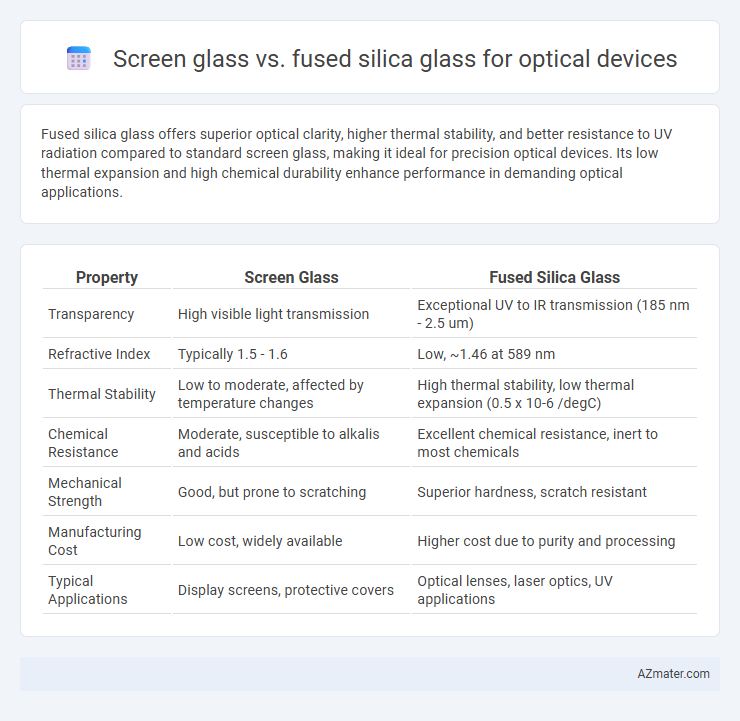 Screen glass vs. fused silica glass for optical devices

Fused silica glass offers superior optical clarity, higher thermal stability, and better resistance to UV radiation compared to standard screen glass, making it ideal for precision optical devices. Its low thermal expansion and high chemical durability enhance performance in demanding optical applications.

| Property | Screen Glass | Fused Silica Glass |
|---|---|---|
| Transparency | High visible light transmission | Exceptional UV to IR transmission (185 nm - 2.5 um) |
| Refractive Index | Typically 1.5 - 1.6 | Low, ~1.46 at 589 nm |
| Thermal Stability | Low to moderate, affected by temperature changes | High thermal stability, low thermal expansion (0.5 x 10-6 /degC) |
| Chemical Resistance | Moderate, susceptible to alkalis and acids | Excellent chemical resistance, inert to most chemicals |
| Mechanical Strength | Good, but prone to scratching | Superior hardness, scratch resistant |
| Manufacturing Cost | Low cost, widely available | Higher cost due to purity and processing |
| Typical Applications | Display screens, protective covers | Optical lenses, laser optics, UV applications |

AZmater.com