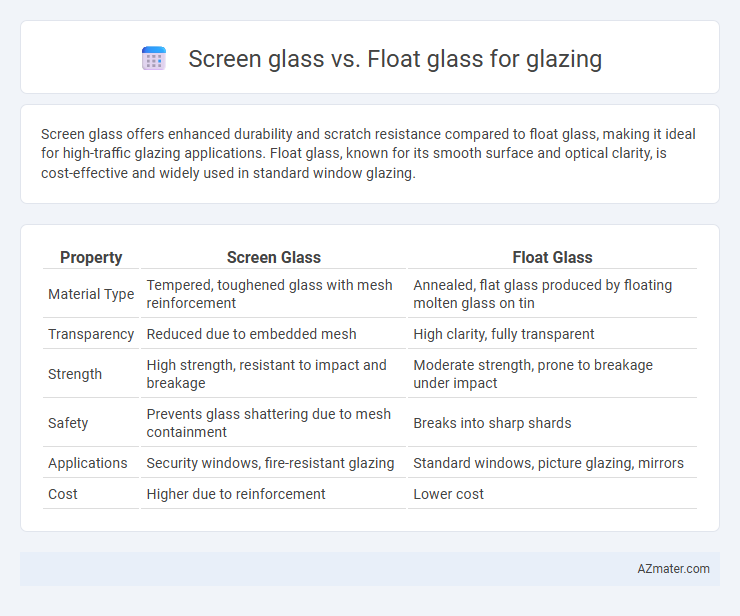 Screen glass vs. Float glass for glazing

Screen glass offers enhanced durability and scratch resistance compared to float glass, making it ideal for high-traffic glazing applications. Float glass, known for its smooth surface and optical clarity, is cost-effective and widely used in standard window glazing.

| Property | Screen Glass | Float Glass |
|---|---|---|
| Material Type | Tempered, toughened glass with mesh reinforcement | Annealed, flat glass produced by floating molten glass on tin |
| Transparency | Reduced due to embedded mesh | High clarity, fully transparent |
| Strength | High strength, resistant to impact and breakage | Moderate strength, prone to breakage under impact |
| Safety | Prevents glass shattering due to mesh containment | Breaks into sharp shards |
| Applications | Security windows, fire-resistant glazing | Standard windows, picture glazing, mirrors |
| Cost | Higher due to reinforcement | Lower cost |

AZmater.com