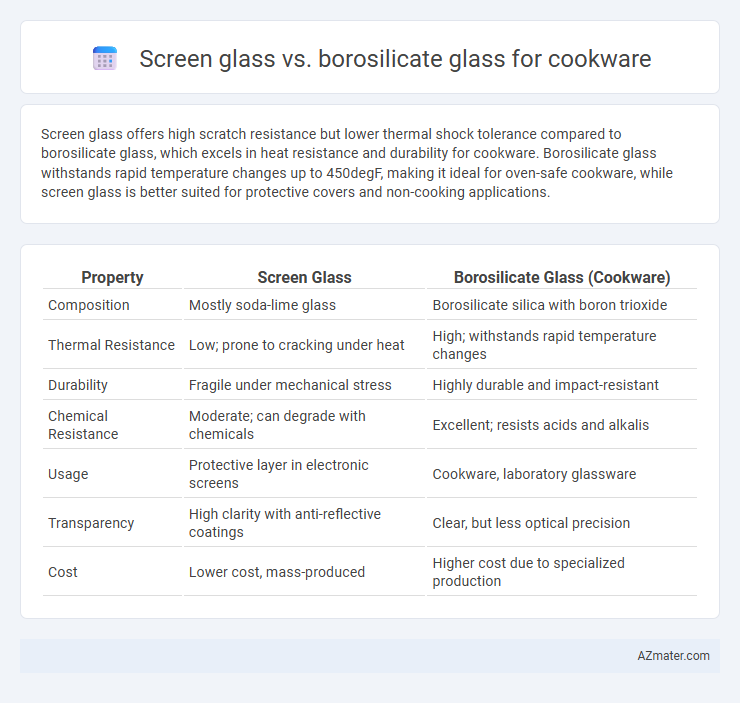 Screen glass vs. borosilicate glass for cookware

Screen glass offers high scratch resistance but lower thermal shock tolerance compared to borosilicate glass, which excels in heat resistance and durability for cookware. Borosilicate glass withstands rapid temperature changes up to 450degF, making it ideal for oven-safe cookware, while screen glass is better suited for protective covers and non-cooking applications.

| Property | Screen Glass | Borosilicate Glass (Cookware) |
|---|---|---|
| Composition | Mostly soda-lime glass | Borosilicate silica with boron trioxide |
| Thermal Resistance | Low; prone to cracking under heat | High; withstands rapid temperature changes |
| Durability | Fragile under mechanical stress | Highly durable and impact-resistant |
| Chemical Resistance | Moderate; can degrade with chemicals | Excellent; resists acids and alkalis |
| Usage | Protective layer in electronic screens | Cookware, laboratory glassware |
| Transparency | High clarity with anti-reflective coatings | Clear, but less optical precision |
| Cost | Lower cost, mass-produced | Higher cost due to specialized production |

AZmater.com