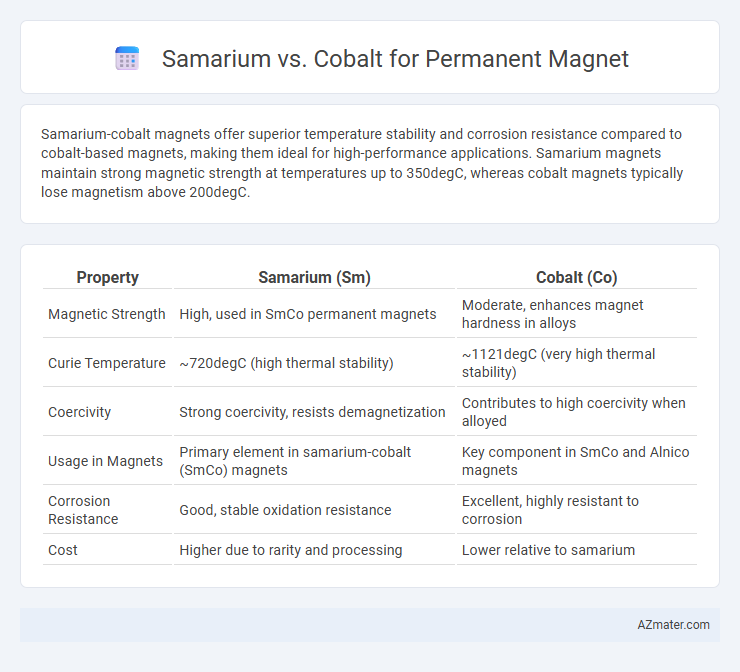 Samarium vs. Cobalt for Permanent Magnet

Samarium-cobalt magnets offer superior temperature stability and corrosion resistance compared to cobalt-based magnets, making them ideal for high-performance applications. Samarium magnets maintain strong magnetic strength at temperatures up to 350degC, whereas cobalt magnets typically lose magnetism above 200degC.

| Property | Samarium (Sm) | Cobalt (Co) |
|---|---|---|
| Magnetic Strength | High, used in SmCo permanent magnets | Moderate, enhances magnet hardness in alloys |
| Curie Temperature | ~720degC (high thermal stability) | ~1121degC (very high thermal stability) |
| Coercivity | Strong coercivity, resists demagnetization | Contributes to high coercivity when alloyed |
| Usage in Magnets | Primary element in samarium-cobalt (SmCo) magnets | Key component in SmCo and Alnico magnets |
| Corrosion Resistance | Good, stable oxidation resistance | Excellent, highly resistant to corrosion |
| Cost | Higher due to rarity and processing | Lower relative to samarium |

AZmater.com