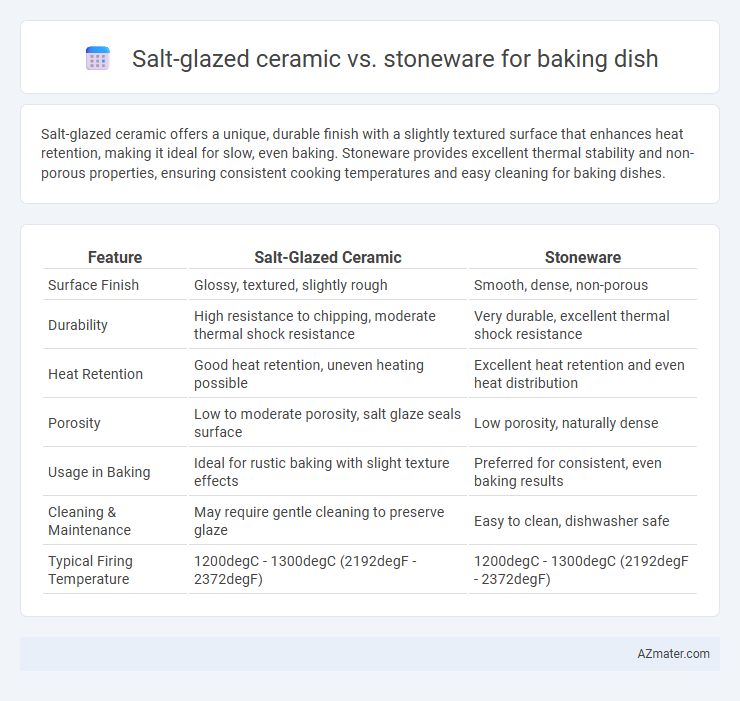 Salt-glazed ceramic vs. stoneware for baking dish

Salt-glazed ceramic offers a unique, durable finish with a slightly textured surface that enhances heat retention, making it ideal for slow, even baking. Stoneware provides excellent thermal stability and non-porous properties, ensuring consistent cooking temperatures and easy cleaning for baking dishes.

| Feature | Salt-Glazed Ceramic | Stoneware |
|---|---|---|
| Surface Finish | Glossy, textured, slightly rough | Smooth, dense, non-porous |
| Durability | High resistance to chipping, moderate thermal shock resistance | Very durable, excellent thermal shock resistance |
| Heat Retention | Good heat retention, uneven heating possible | Excellent heat retention and even heat distribution |
| Porosity | Low to moderate porosity, salt glaze seals surface | Low porosity, naturally dense |
| Usage in Baking | Ideal for rustic baking with slight texture effects | Preferred for consistent, even baking results |
| Cleaning & Maintenance | May require gentle cleaning to preserve glaze | Easy to clean, dishwasher safe |
| Typical Firing Temperature | 1200degC - 1300degC (2192degF - 2372degF) | 1200degC - 1300degC (2192degF - 2372degF) |

AZmater.com