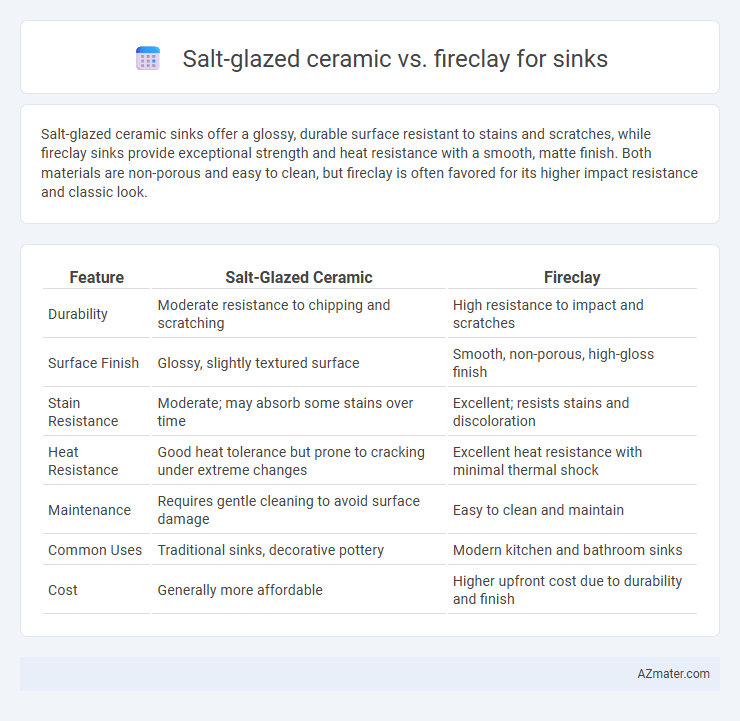 Salt-glazed ceramic vs. fireclay for sinks

Salt-glazed ceramic sinks offer a glossy, durable surface resistant to stains and scratches, while fireclay sinks provide exceptional strength and heat resistance with a smooth, matte finish. Both materials are non-porous and easy to clean, but fireclay is often favored for its higher impact resistance and classic look.

| Feature | Salt-Glazed Ceramic | Fireclay |
|---|---|---|
| Durability | Moderate resistance to chipping and scratching | High resistance to impact and scratches |
| Surface Finish | Glossy, slightly textured surface | Smooth, non-porous, high-gloss finish |
| Stain Resistance | Moderate; may absorb some stains over time | Excellent; resists stains and discoloration |
| Heat Resistance | Good heat tolerance but prone to cracking under extreme changes | Excellent heat resistance with minimal thermal shock |
| Maintenance | Requires gentle cleaning to avoid surface damage | Easy to clean and maintain |
| Common Uses | Traditional sinks, decorative pottery | Modern kitchen and bathroom sinks |
| Cost | Generally more affordable | Higher upfront cost due to durability and finish |

AZmater.com