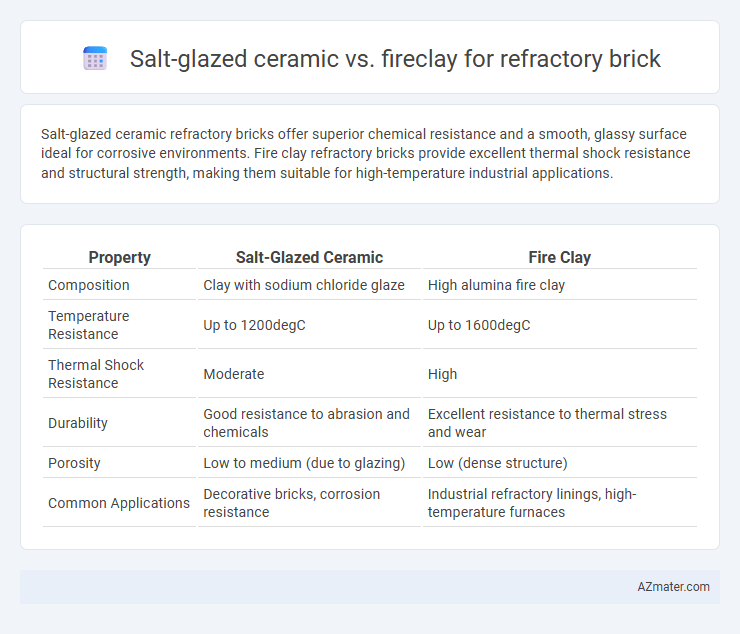 Salt-glazed ceramic vs. fireclay for refractory brick

Salt-glazed ceramic refractory bricks offer superior chemical resistance and a smooth, glassy surface ideal for corrosive environments. Fire clay refractory bricks provide excellent thermal shock resistance and structural strength, making them suitable for high-temperature industrial applications.

| Property | Salt-Glazed Ceramic | Fire Clay |
|---|---|---|
| Composition | Clay with sodium chloride glaze | High alumina fire clay |
| Temperature Resistance | Up to 1200degC | Up to 1600degC |
| Thermal Shock Resistance | Moderate | High |
| Durability | Good resistance to abrasion and chemicals | Excellent resistance to thermal stress and wear |
| Porosity | Low to medium (due to glazing) | Low (dense structure) |
| Common Applications | Decorative bricks, corrosion resistance | Industrial refractory linings, high-temperature furnaces |

AZmater.com