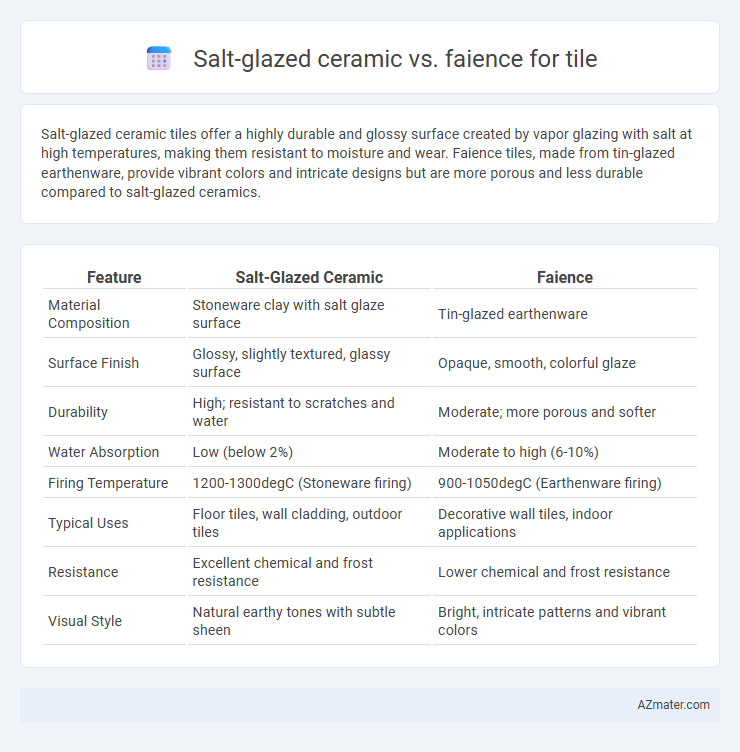 Salt-glazed ceramic vs. faience for tile

Salt-glazed ceramic tiles offer a highly durable and glossy surface created by vapor glazing with salt at high temperatures, making them resistant to moisture and wear. Faience tiles, made from tin-glazed earthenware, provide vibrant colors and intricate designs but are more porous and less durable compared to salt-glazed ceramics.

| Feature | Salt-Glazed Ceramic | Faience |
|---|---|---|
| Material Composition | Stoneware clay with salt glaze surface | Tin-glazed earthenware |
| Surface Finish | Glossy, slightly textured, glassy surface | Opaque, smooth, colorful glaze |
| Durability | High; resistant to scratches and water | Moderate; more porous and softer |
| Water Absorption | Low (below 2%) | Moderate to high (6-10%) |
| Firing Temperature | 1200-1300degC (Stoneware firing) | 900-1050degC (Earthenware firing) |
| Typical Uses | Floor tiles, wall cladding, outdoor tiles | Decorative wall tiles, indoor applications |
| Resistance | Excellent chemical and frost resistance | Lower chemical and frost resistance |
| Visual Style | Natural earthy tones with subtle sheen | Bright, intricate patterns and vibrant colors |

AZmater.com