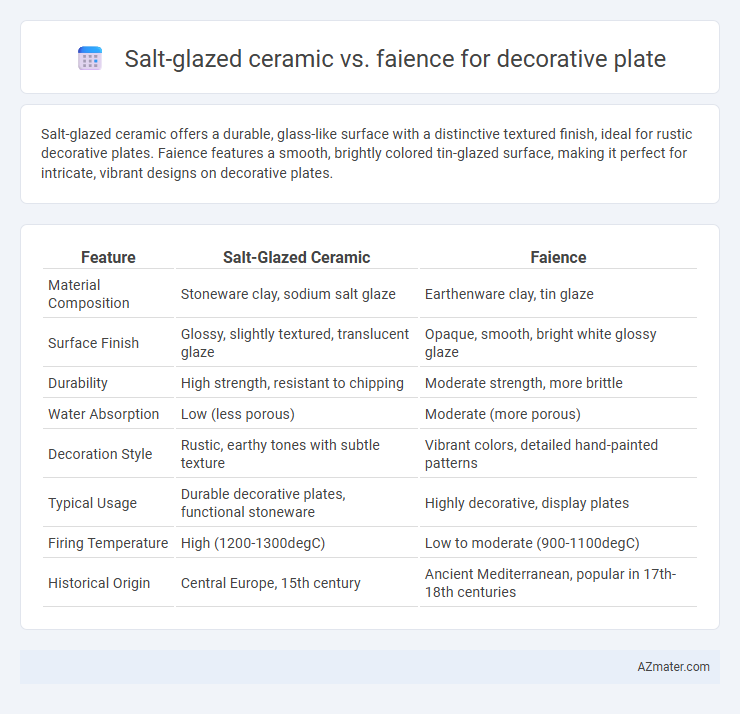 Salt-glazed ceramic vs. faience for decorative plate

Salt-glazed ceramic offers a durable, glass-like surface with a distinctive textured finish, ideal for rustic decorative plates. Faience features a smooth, brightly colored tin-glazed surface, making it perfect for intricate, vibrant designs on decorative plates.

| Feature | Salt-Glazed Ceramic | Faience |
|---|---|---|
| Material Composition | Stoneware clay, sodium salt glaze | Earthenware clay, tin glaze |
| Surface Finish | Glossy, slightly textured, translucent glaze | Opaque, smooth, bright white glossy glaze |
| Durability | High strength, resistant to chipping | Moderate strength, more brittle |
| Water Absorption | Low (less porous) | Moderate (more porous) |
| Decoration Style | Rustic, earthy tones with subtle texture | Vibrant colors, detailed hand-painted patterns |
| Typical Usage | Durable decorative plates, functional stoneware | Highly decorative, display plates |
| Firing Temperature | High (1200-1300degC) | Low to moderate (900-1100degC) |
| Historical Origin | Central Europe, 15th century | Ancient Mediterranean, popular in 17th-18th centuries |

AZmater.com