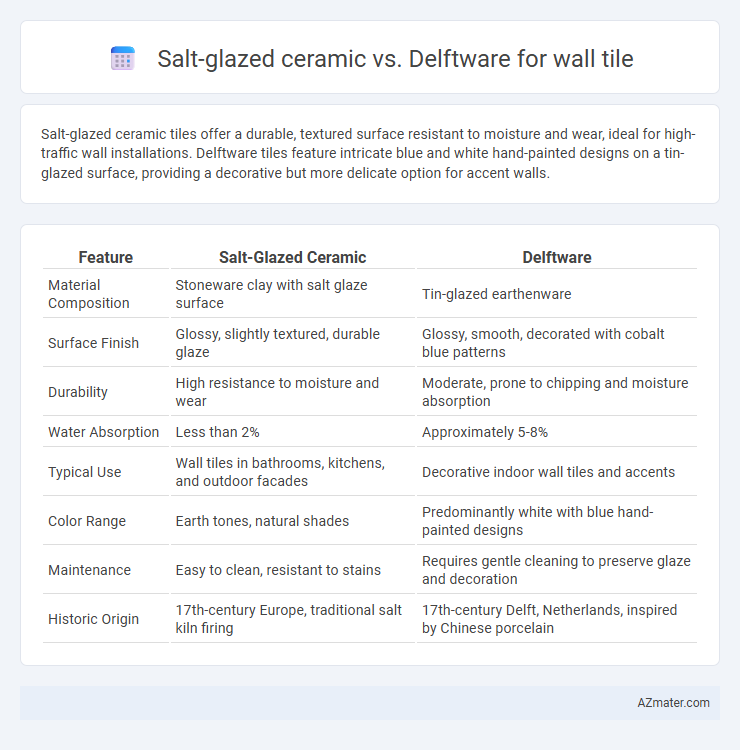 Salt-glazed ceramic vs. Delftware for wall tile

Salt-glazed ceramic tiles offer a durable, textured surface resistant to moisture and wear, ideal for high-traffic wall installations. Delftware tiles feature intricate blue and white hand-painted designs on a tin-glazed surface, providing a decorative but more delicate option for accent walls.

| Feature | Salt-Glazed Ceramic | Delftware |
|---|---|---|
| Material Composition | Stoneware clay with salt glaze surface | Tin-glazed earthenware |
| Surface Finish | Glossy, slightly textured, durable glaze | Glossy, smooth, decorated with cobalt blue patterns |
| Durability | High resistance to moisture and wear | Moderate, prone to chipping and moisture absorption |
| Water Absorption | Less than 2% | Approximately 5-8% |
| Typical Use | Wall tiles in bathrooms, kitchens, and outdoor facades | Decorative indoor wall tiles and accents |
| Color Range | Earth tones, natural shades | Predominantly white with blue hand-painted designs |
| Maintenance | Easy to clean, resistant to stains | Requires gentle cleaning to preserve glaze and decoration |
| Historic Origin | 17th-century Europe, traditional salt kiln firing | 17th-century Delft, Netherlands, inspired by Chinese porcelain |

AZmater.com