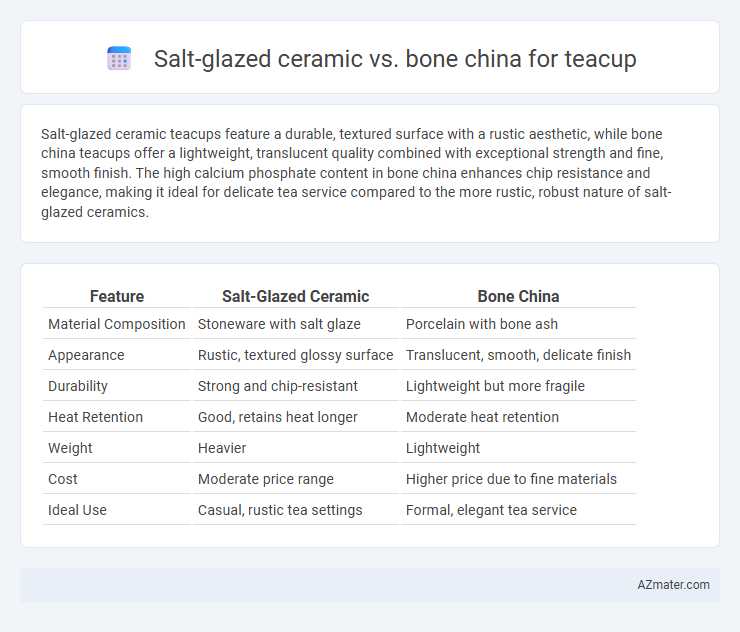 Salt-glazed ceramic vs. bone china for teacup

Salt-glazed ceramic teacups feature a durable, textured surface with a rustic aesthetic, while bone china teacups offer a lightweight, translucent quality combined with exceptional strength and fine, smooth finish. The high calcium phosphate content in bone china enhances chip resistance and elegance, making it ideal for delicate tea service compared to the more rustic, robust nature of salt-glazed ceramics.

| Feature | Salt-Glazed Ceramic | Bone China |
|---|---|---|
| Material Composition | Stoneware with salt glaze | Porcelain with bone ash |
| Appearance | Rustic, textured glossy surface | Translucent, smooth, delicate finish |
| Durability | Strong and chip-resistant | Lightweight but more fragile |
| Heat Retention | Good, retains heat longer | Moderate heat retention |
| Weight | Heavier | Lightweight |
| Cost | Moderate price range | Higher price due to fine materials |
| Ideal Use | Casual, rustic tea settings | Formal, elegant tea service |

AZmater.com