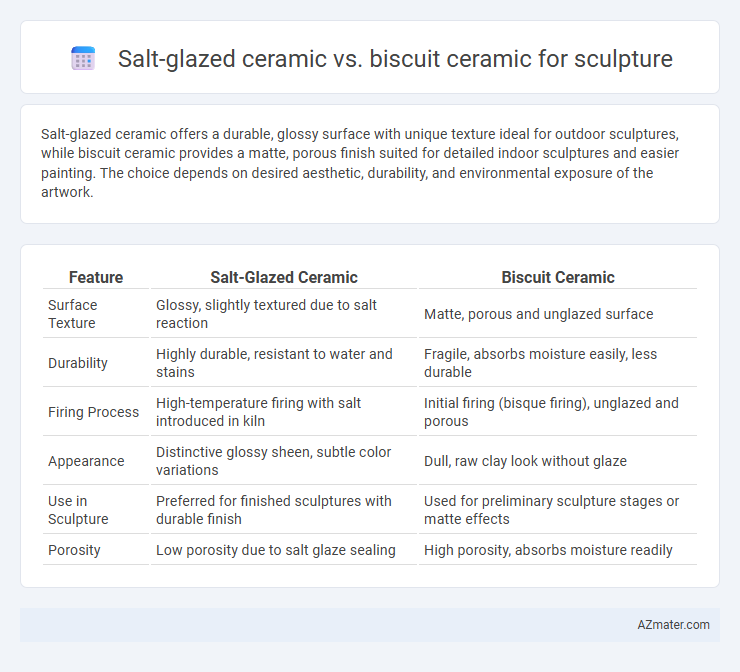 Salt-glazed ceramic vs. biscuit ceramic for sculpture

Salt-glazed ceramic offers a durable, glossy surface with unique texture ideal for outdoor sculptures, while biscuit ceramic provides a matte, porous finish suited for detailed indoor sculptures and easier painting. The choice depends on desired aesthetic, durability, and environmental exposure of the artwork.

| Feature | Salt-Glazed Ceramic | Biscuit Ceramic |
|---|---|---|
| Surface Texture | Glossy, slightly textured due to salt reaction | Matte, porous and unglazed surface |
| Durability | Highly durable, resistant to water and stains | Fragile, absorbs moisture easily, less durable |
| Firing Process | High-temperature firing with salt introduced in kiln | Initial firing (bisque firing), unglazed and porous |
| Appearance | Distinctive glossy sheen, subtle color variations | Dull, raw clay look without glaze |
| Use in Sculpture | Preferred for finished sculptures with durable finish | Used for preliminary sculpture stages or matte effects |
| Porosity | Low porosity due to salt glaze sealing | High porosity, absorbs moisture readily |

AZmater.com