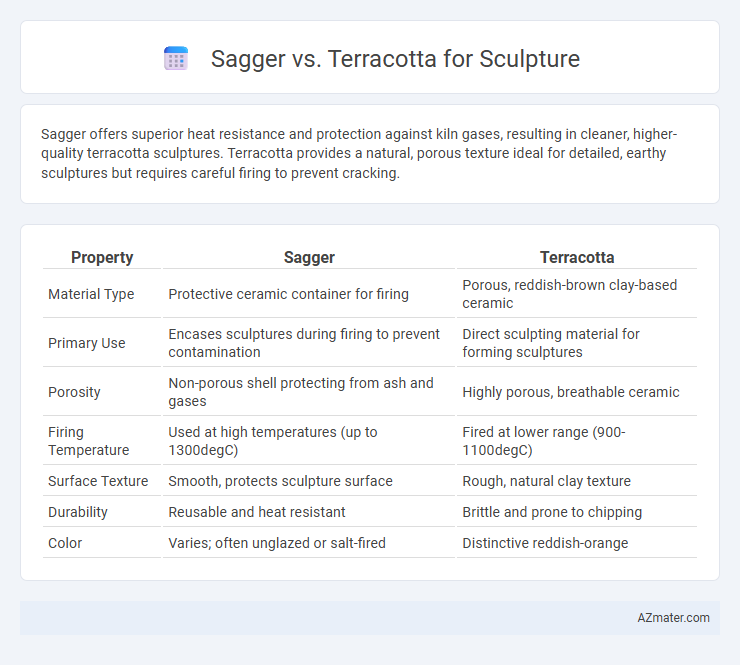 Sagger vs. Terracotta for Sculpture

Sagger offers superior heat resistance and protection against kiln gases, resulting in cleaner, higher-quality terracotta sculptures. Terracotta provides a natural, porous texture ideal for detailed, earthy sculptures but requires careful firing to prevent cracking.

| Property | Sagger | Terracotta |
|---|---|---|
| Material Type | Protective ceramic container for firing | Porous, reddish-brown clay-based ceramic |
| Primary Use | Encases sculptures during firing to prevent contamination | Direct sculpting material for forming sculptures |
| Porosity | Non-porous shell protecting from ash and gases | Highly porous, breathable ceramic |
| Firing Temperature | Used at high temperatures (up to 1300degC) | Fired at lower range (900-1100degC) |
| Surface Texture | Smooth, protects sculpture surface | Rough, natural clay texture |
| Durability | Reusable and heat resistant | Brittle and prone to chipping |
| Color | Varies; often unglazed or salt-fired | Distinctive reddish-orange |

AZmater.com