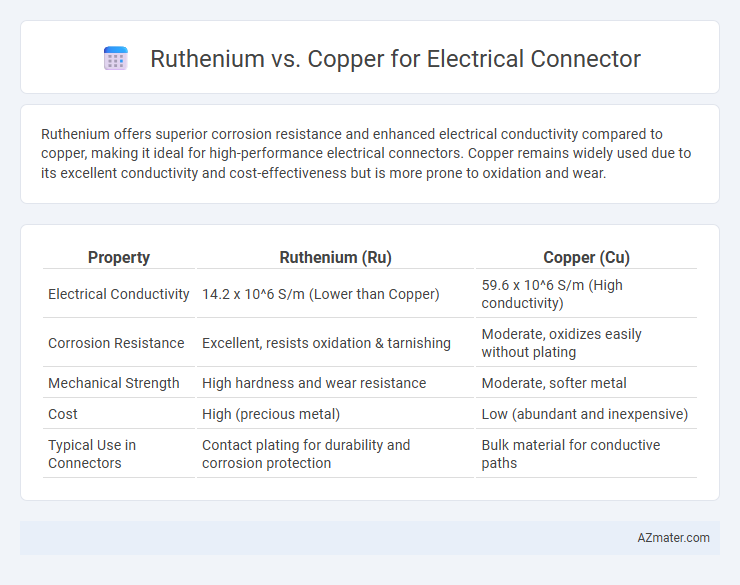 Ruthenium vs. Copper for Electrical Connector

Ruthenium offers superior corrosion resistance and enhanced electrical conductivity compared to copper, making it ideal for high-performance electrical connectors. Copper remains widely used due to its excellent conductivity and cost-effectiveness but is more prone to oxidation and wear.

| Property | Ruthenium (Ru) | Copper (Cu) |
|---|---|---|
| Electrical Conductivity | 14.2 x 10^6 S/m (Lower than Copper) | 59.6 x 10^6 S/m (High conductivity) |
| Corrosion Resistance | Excellent, resists oxidation & tarnishing | Moderate, oxidizes easily without plating |
| Mechanical Strength | High hardness and wear resistance | Moderate, softer metal |
| Cost | High (precious metal) | Low (abundant and inexpensive) |
| Typical Use in Connectors | Contact plating for durability and corrosion protection | Bulk material for conductive paths |

AZmater.com