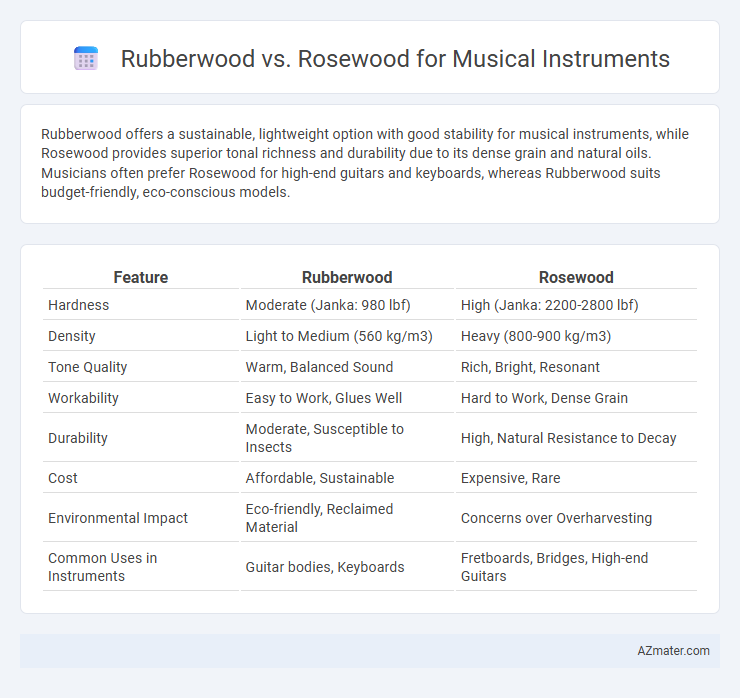 Rubberwood vs. Rosewood for Musical Instruments

Rubberwood offers a sustainable, lightweight option with good stability for musical instruments, while Rosewood provides superior tonal richness and durability due to its dense grain and natural oils. Musicians often prefer Rosewood for high-end guitars and keyboards, whereas Rubberwood suits budget-friendly, eco-conscious models.

| Feature | Rubberwood | Rosewood |
|---|---|---|
| Hardness | Moderate (Janka: 980 lbf) | High (Janka: 2200-2800 lbf) |
| Density | Light to Medium (560 kg/m3) | Heavy (800-900 kg/m3) |
| Tone Quality | Warm, Balanced Sound | Rich, Bright, Resonant |
| Workability | Easy to Work, Glues Well | Hard to Work, Dense Grain |
| Durability | Moderate, Susceptible to Insects | High, Natural Resistance to Decay |
| Cost | Affordable, Sustainable | Expensive, Rare |
| Environmental Impact | Eco-friendly, Reclaimed Material | Concerns over Overharvesting |
| Common Uses in Instruments | Guitar bodies, Keyboards | Fretboards, Bridges, High-end Guitars |

AZmater.com