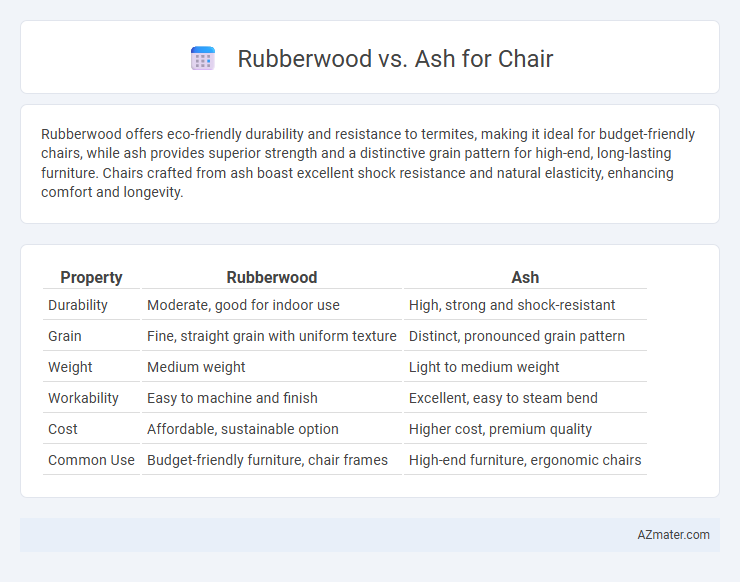 Rubberwood vs. Ash for Chair

Rubberwood offers eco-friendly durability and resistance to termites, making it ideal for budget-friendly chairs, while ash provides superior strength and a distinctive grain pattern for high-end, long-lasting furniture. Chairs crafted from ash boast excellent shock resistance and natural elasticity, enhancing comfort and longevity.

| Property | Rubberwood | Ash |
|---|---|---|
| Durability | Moderate, good for indoor use | High, strong and shock-resistant |
| Grain | Fine, straight grain with uniform texture | Distinct, pronounced grain pattern |
| Weight | Medium weight | Light to medium weight |
| Workability | Easy to machine and finish | Excellent, easy to steam bend |
| Cost | Affordable, sustainable option | Higher cost, premium quality |
| Common Use | Budget-friendly furniture, chair frames | High-end furniture, ergonomic chairs |

AZmater.com