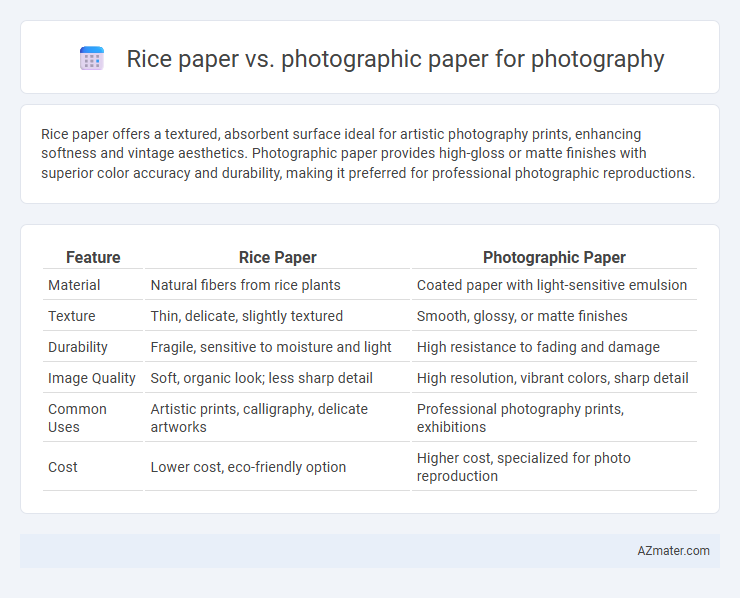 Rice paper vs. photographic paper for photography

Rice paper offers a textured, absorbent surface ideal for artistic photography prints, enhancing softness and vintage aesthetics. Photographic paper provides high-gloss or matte finishes with superior color accuracy and durability, making it preferred for professional photographic reproductions.

| Feature | Rice Paper | Photographic Paper |
|---|---|---|
| Material | Natural fibers from rice plants | Coated paper with light-sensitive emulsion |
| Texture | Thin, delicate, slightly textured | Smooth, glossy, or matte finishes |
| Durability | Fragile, sensitive to moisture and light | High resistance to fading and damage |
| Image Quality | Soft, organic look; less sharp detail | High resolution, vibrant colors, sharp detail |
| Common Uses | Artistic prints, calligraphy, delicate artworks | Professional photography prints, exhibitions |
| Cost | Lower cost, eco-friendly option | Higher cost, specialized for photo reproduction |

AZmater.com