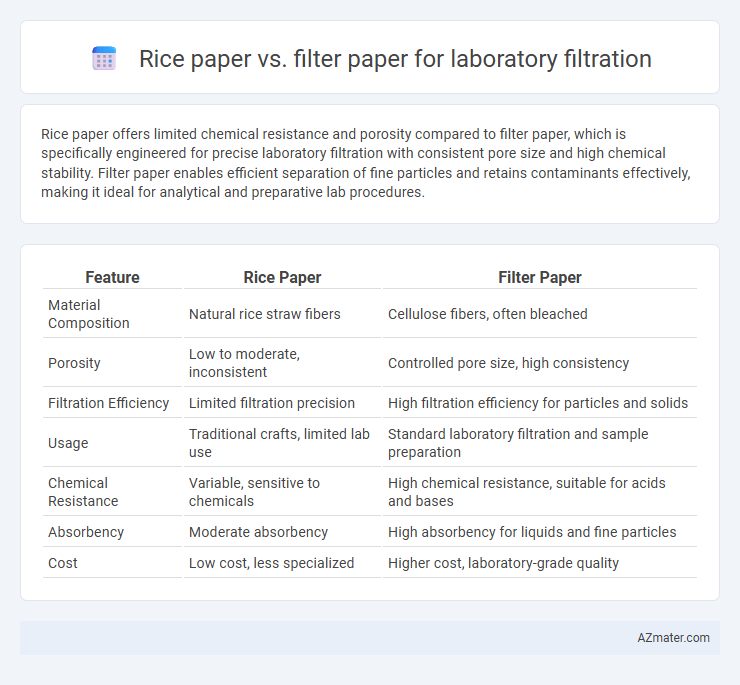 Rice paper vs. filter paper for laboratory filtration

Rice paper offers limited chemical resistance and porosity compared to filter paper, which is specifically engineered for precise laboratory filtration with consistent pore size and high chemical stability. Filter paper enables efficient separation of fine particles and retains contaminants effectively, making it ideal for analytical and preparative lab procedures.

| Feature | Rice Paper | Filter Paper |
|---|---|---|
| Material Composition | Natural rice straw fibers | Cellulose fibers, often bleached |
| Porosity | Low to moderate, inconsistent | Controlled pore size, high consistency |
| Filtration Efficiency | Limited filtration precision | High filtration efficiency for particles and solids |
| Usage | Traditional crafts, limited lab use | Standard laboratory filtration and sample preparation |
| Chemical Resistance | Variable, sensitive to chemicals | High chemical resistance, suitable for acids and bases |
| Absorbency | Moderate absorbency | High absorbency for liquids and fine particles |
| Cost | Low cost, less specialized | Higher cost, laboratory-grade quality |

AZmater.com